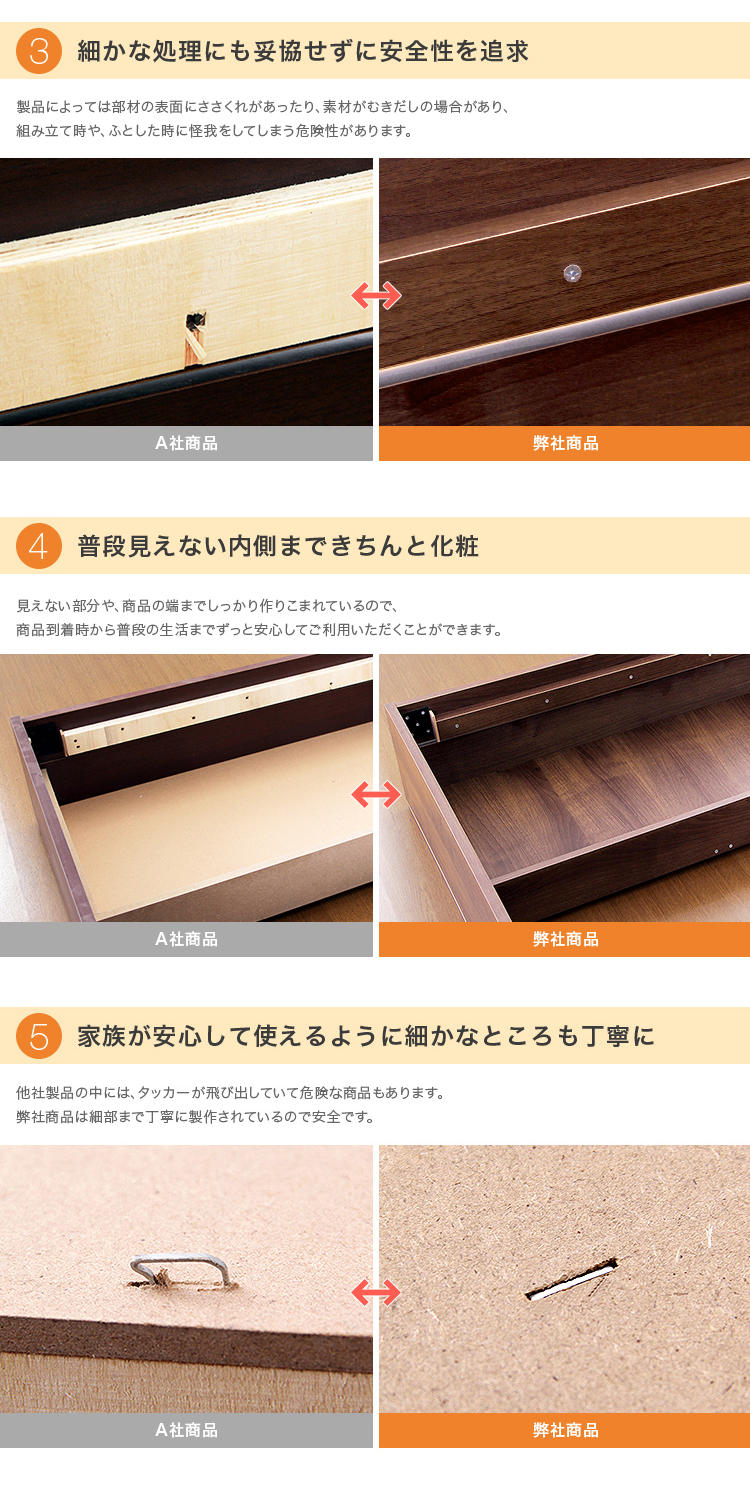 3 細かな処理にも妥協せずに安全性を追求

製品によっては部材の表面にささくれがあったり、素材がむきだしの場合があり、組み立て時や、ふとした時に怪我をしてしまう危険性があります。

A社商品

弊社商品

4 普段見えない内側まできちんと化粧

見えない部分や、商品の端までしっかり作りこまれているので、商品到着時から普段の生活までずっと安心してご利用いただくことができます。

A社商品

弊社商品

5 家族が安心して使えるように細かなところも丁寧に

他社製品の中には、タッカーが飛び出していて危険な商品もあります。弊社商品は細部まで丁寧に製作されているので安全です。

A社商品

弊社商品