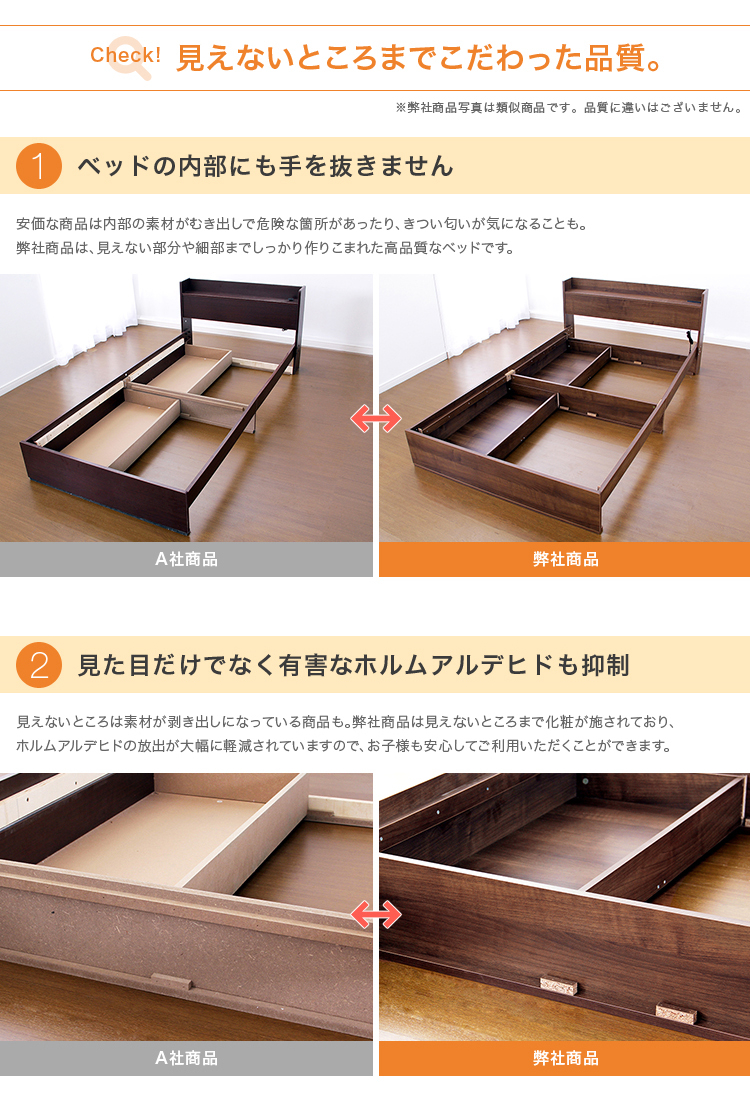 Check! 見えないところまでこだわった品質。

※弊社商品写真は類似商品です。品質に違いはございません。

1 ベッドの内部にも手を抜きません

安価な商品は内部の素材がむき出しで危険な箇所があったり、きつい匂いが気になることも。
弊社商品は、見えない部分や細部までしっかり作りこまれた高品質なベッドです。

A社商品

弊社商品

2 見た目だけでなく有害なホルムアルデヒドも抑制

見えないところは素材が剥き出しになっている商品も。弊社商品は見えないところまで化粧が施されており、ホルムアルデヒドの放出が大幅に軽減されていますので、お子様も安心してご利用いただくことができます。

A社商品

弊社商品