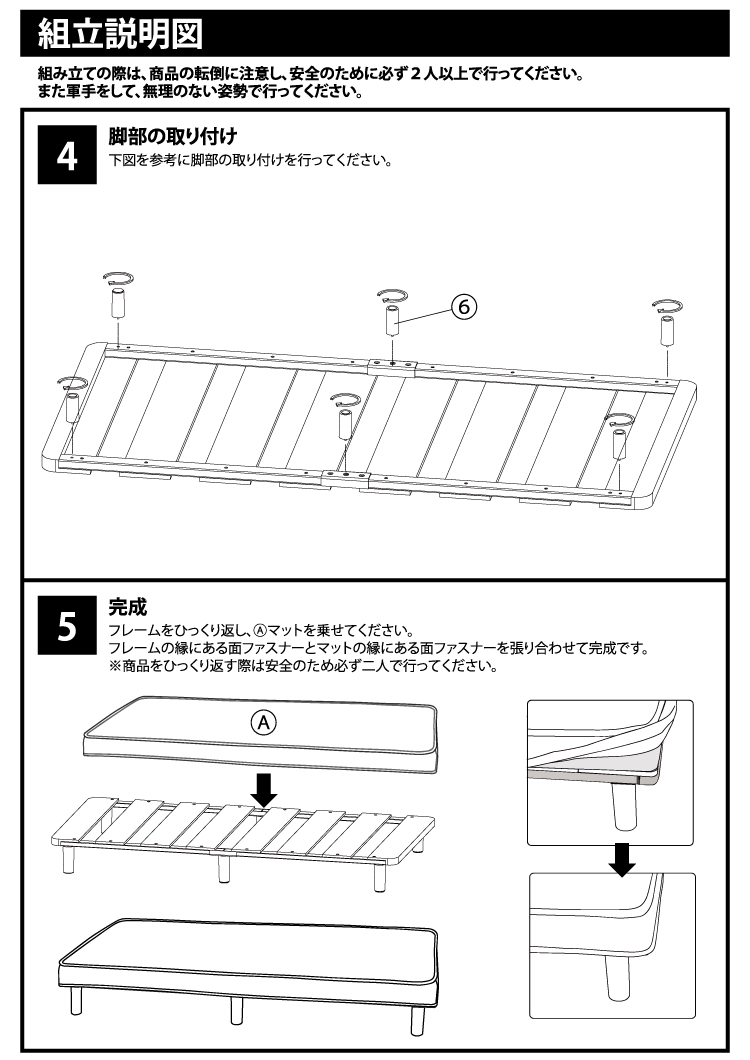 組立説明図

組み立ての際は、商品の転倒に注意し、安全のために必ず２人以上で行ってください。
また軍手をして、無理のない姿勢で行ってください。

4

脚部の取り付け
下図を参考に脚部の取り付けを行ってください。

⑥

5

完成
フレームをひっくり返し、Ⓐマットを乗せてください。
フレームの縁にある面ファスナーとマットの縁にある面ファスナーを張り合わせて完成です。
※商品をひっくり返す際は安全のため必ず二人で行ってください。

Ⓐ