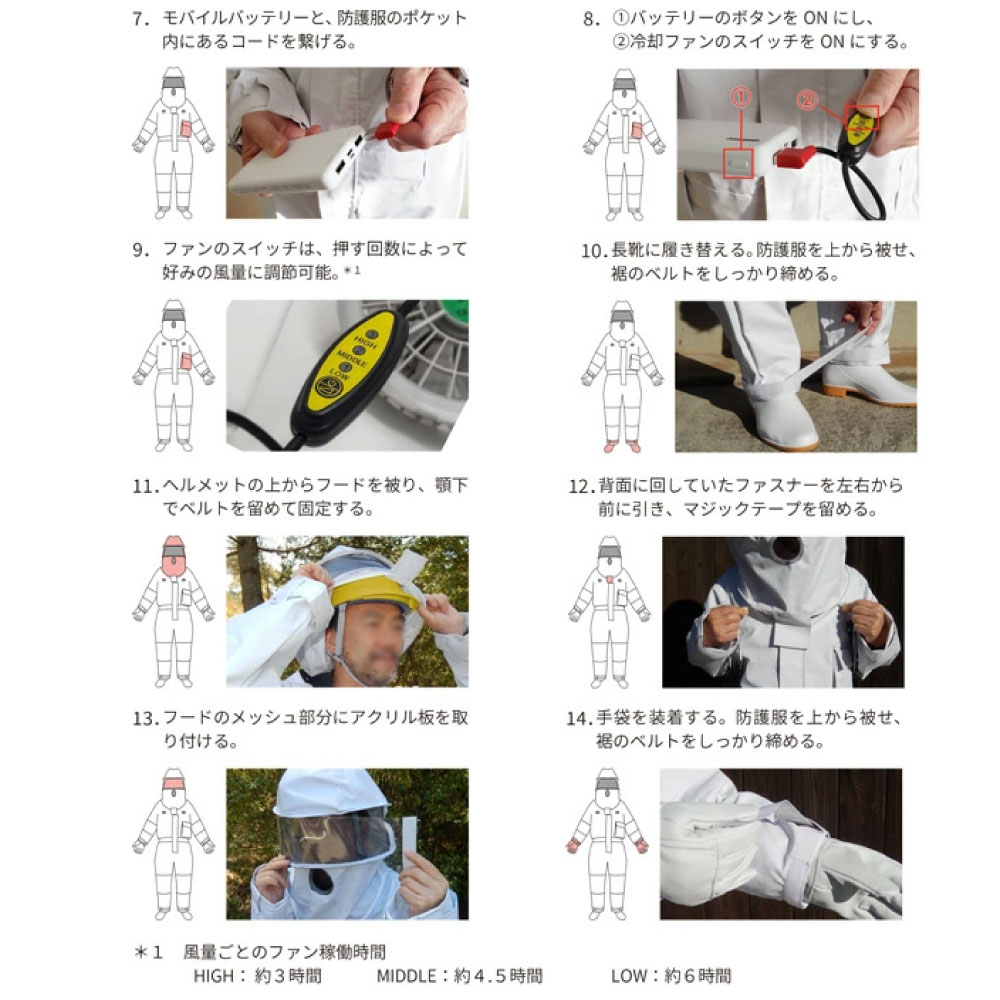 7. モバイルバッテリーと、防護服のポケット内にあるコードを繋げる。

8. ①バッテリーのボタンを ON にし、②冷却ファンのスイッチを ON にする。

①

②

9. ファンのスイッチは、押す回数によって好みの風量に調節可能。*1

HIGH

MIDDLE

LOW

10. 長靴に履き替える。防護服を上から被せ、裾のベルトをしっかり締める。

11. ヘルメットの上からフードを被り、顎下でベルトを留めて固定する。

12. 背面に回していたファスナーを左右から前に引き、マジックテープを留める。

13. フードのメッシュ部分にアクリル板を取り付ける。

14. 手袋を装着する。防護服を上から被せ、裾のベルトをしっかり締める。

＊1　風量ごとのファン稼働時間
HIGH：約３時間　MIDDLE：約４.５時間　LOW：約６時間