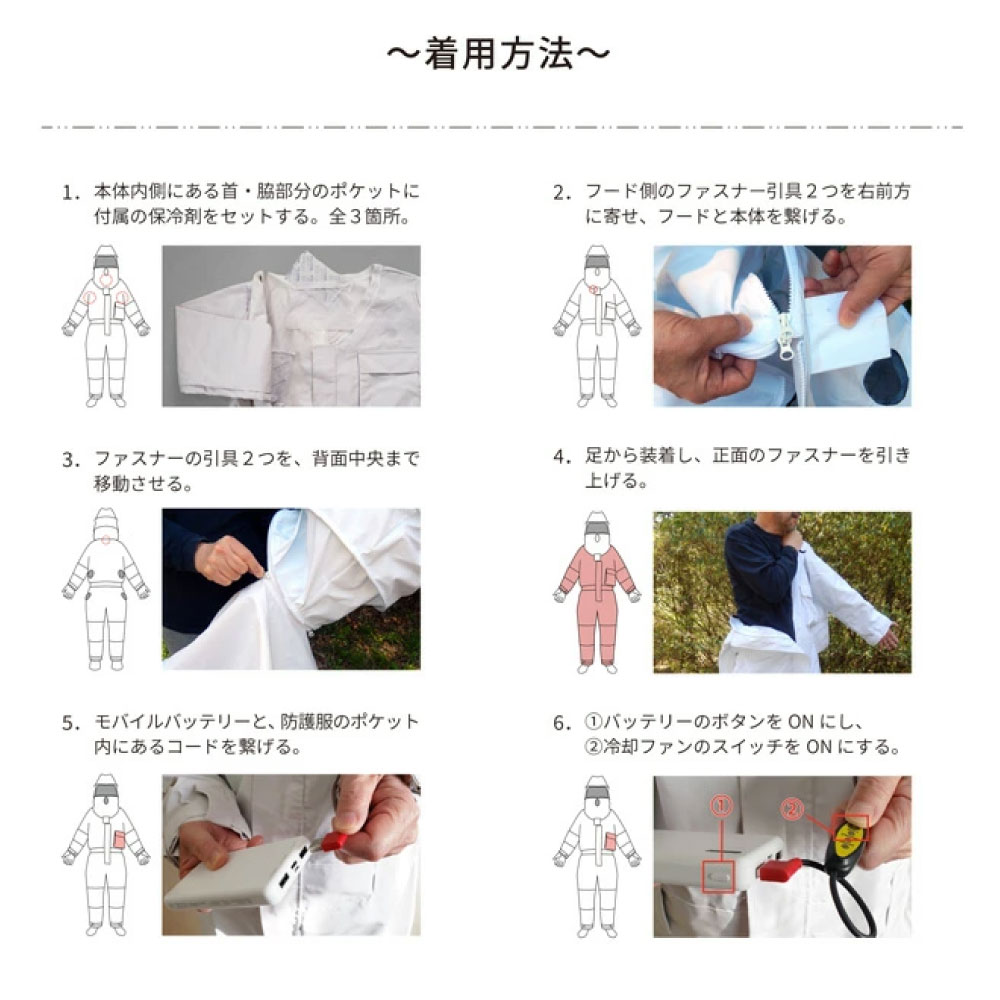 ～着用方法～

1. 本体内側にある首・脇部分のポケットに付属の保冷剤をセットする。全３箇所。

2. フード側のファスナー引具２つを右前方に寄せ、フードと本体を繋げる。

3. ファスナーの引具２つを、背面中央まで移動させる。

4. 足から装着し、正面のファスナーを引き上げる。

5. モバイルバッテリーと、防護服のポケット内にあるコードを繋げる。

6. ①バッテリーのボタンを ON にし、②冷却ファンのスイッチを ON にする。

①

②