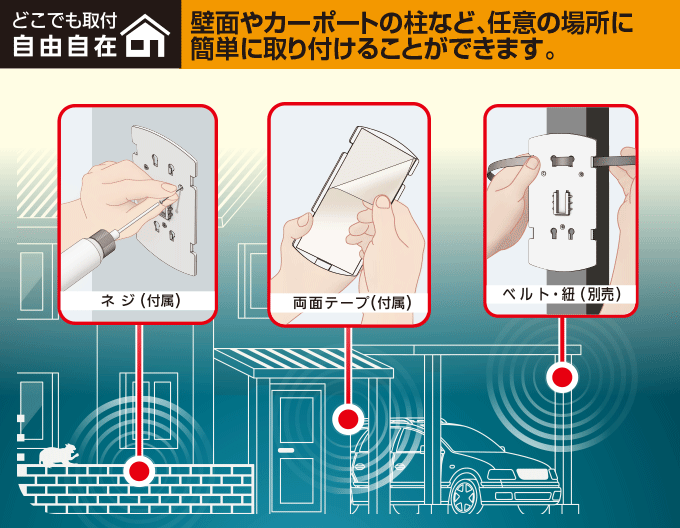 どこでも取付
自由自在

壁面やカーポートの柱など、任意の場所に簡単に取り付けることができます。

ネジ（付属）

両面テープ（付属）

ベルト・紐（別売）