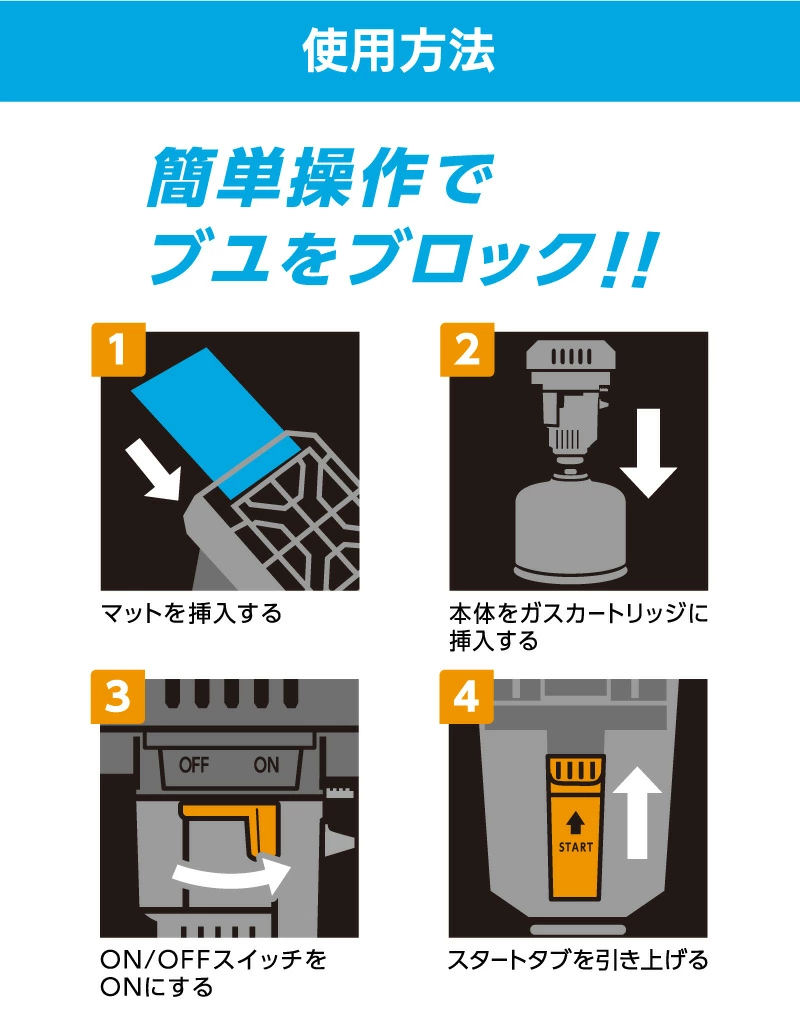 使用方法

簡単操作で
ブユをブロック!!

1
マットを挿入する

2
本体をガスカートリッジに挿入する

3
OFF ON
ON/OFFスイッチをONにする

4
START
スタートタブを引き上げる