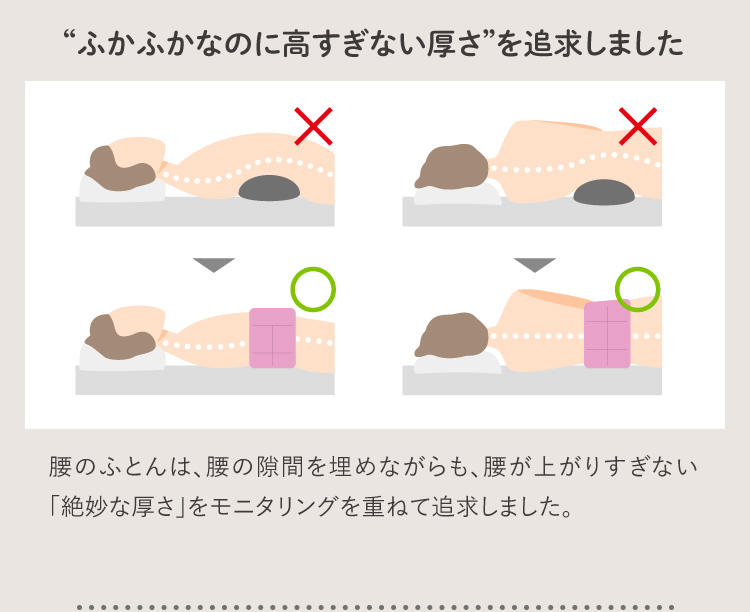 “ふかふかなのに高すぎない厚さ”を追求しました

腰のふとんは、腰の隙間を埋めながらも、腰が上がりすぎない「絶妙な厚さ」をモニタリングを重ねて追求しました。