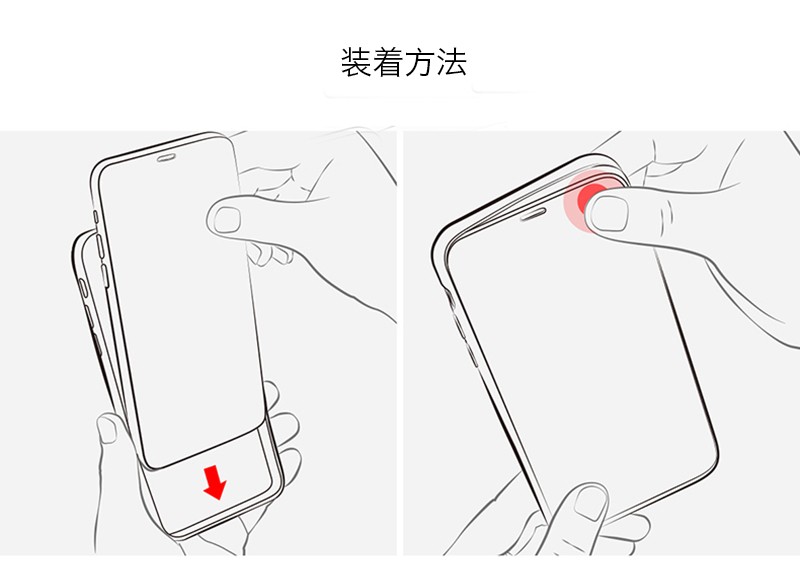 装着方法