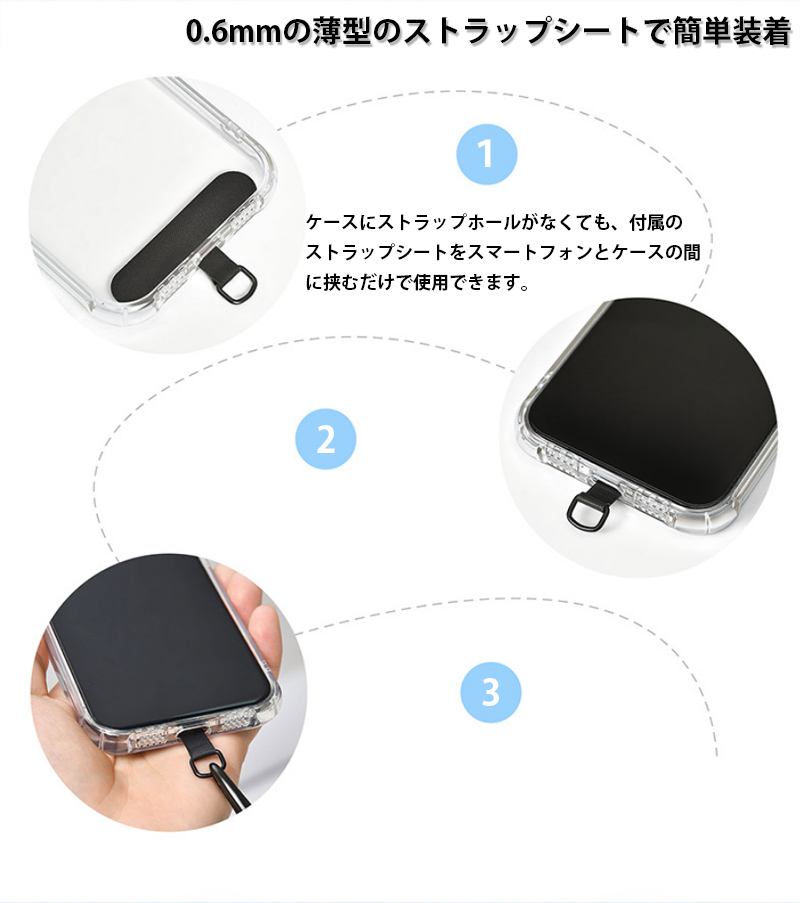 0.6mmの薄型のストラップシートで簡単装着

1

ケースにストラップホールがなくても、付属のストラップシートをスマートフォンとケースの間に挟むだけで使用できます。

2

3