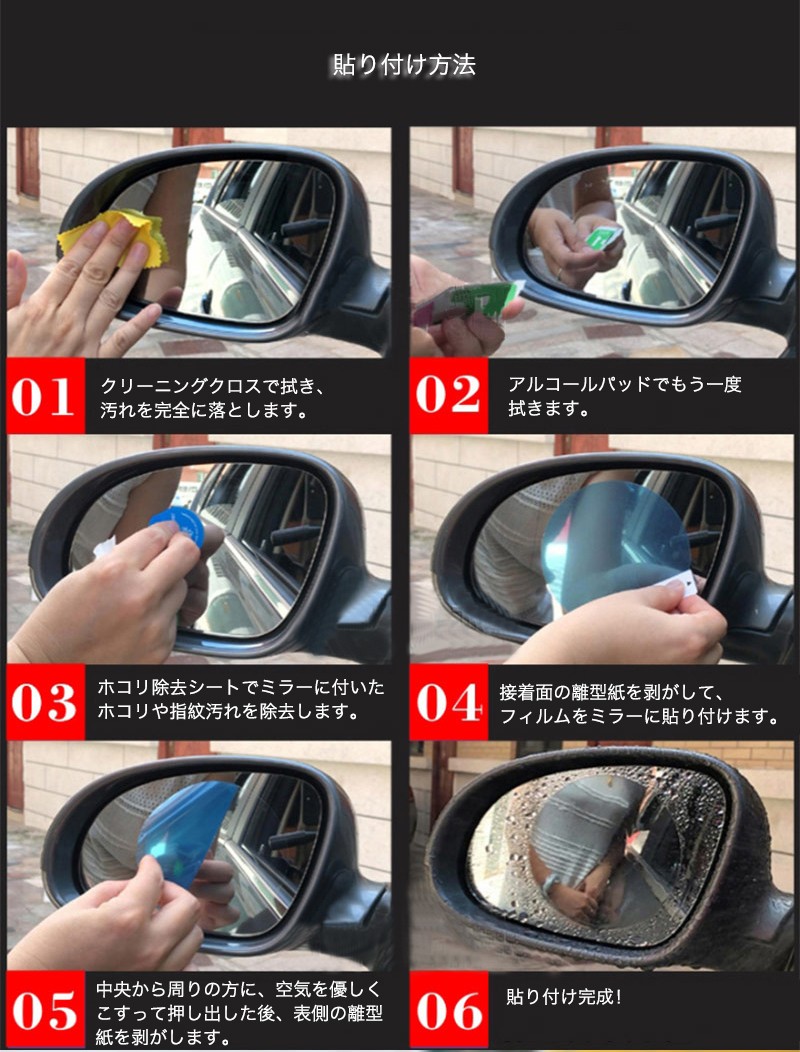 貼り付け方法

01 クリーニングクロスで拭き、汚れを完全に落とします。

02 アルコールパッドでもう一度拭きます。

03 ホコリ除去シートでミラーに付いたホコリや指紋汚れを除去します。

04 接着面の離型紙を剥がして、フィルムをミラーに貼り付けます。

05 中央から周りの方に、空気を優しくこすって押し出した後、表側の離型紙を剥がします。

06 貼り付け完成!