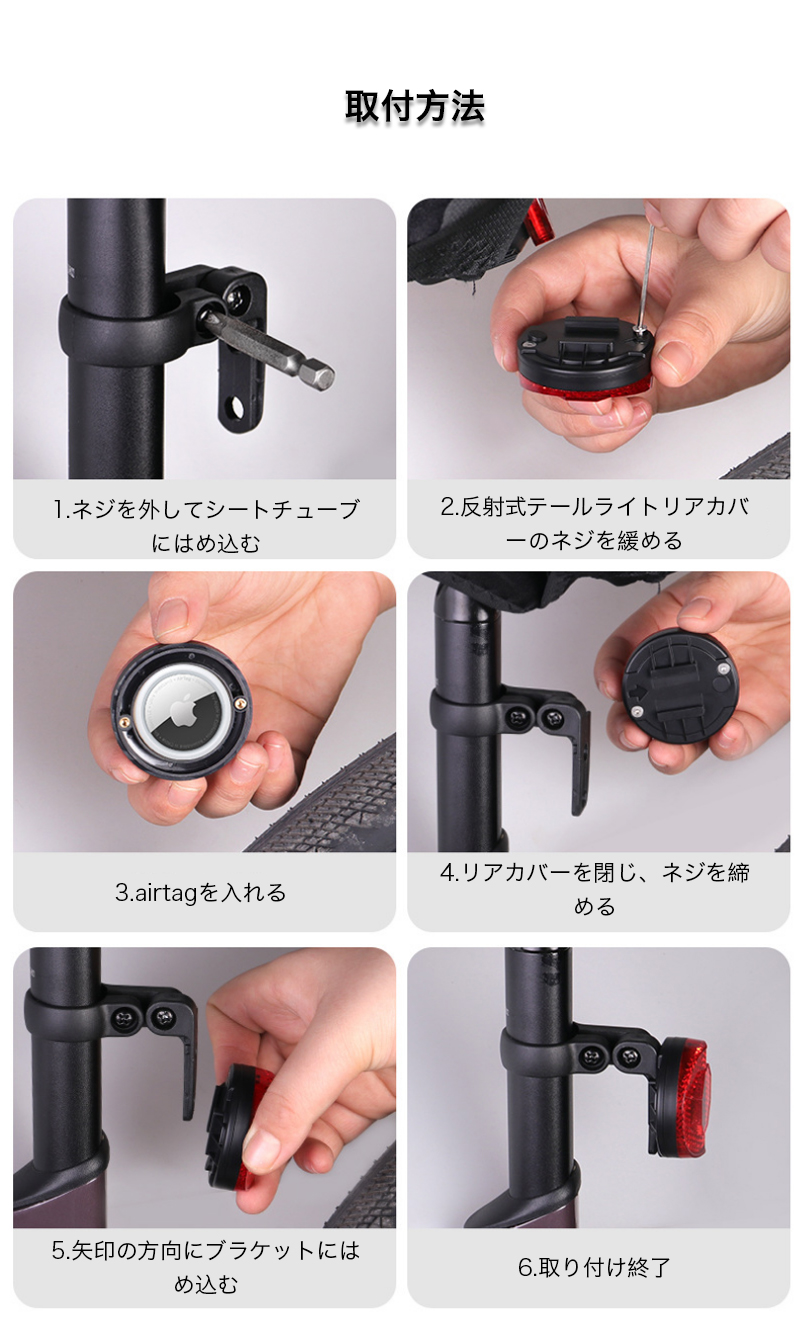 取付方法

1.ネジを外してシートチューブにはめ込む

2.反射式テールライトリアカバーのネジを緩める

3.airtagを入れる

4.リアカバーを閉じ、ネジを締める

5.矢印の方向にブラケットにはめ込む

6.取り付け終了