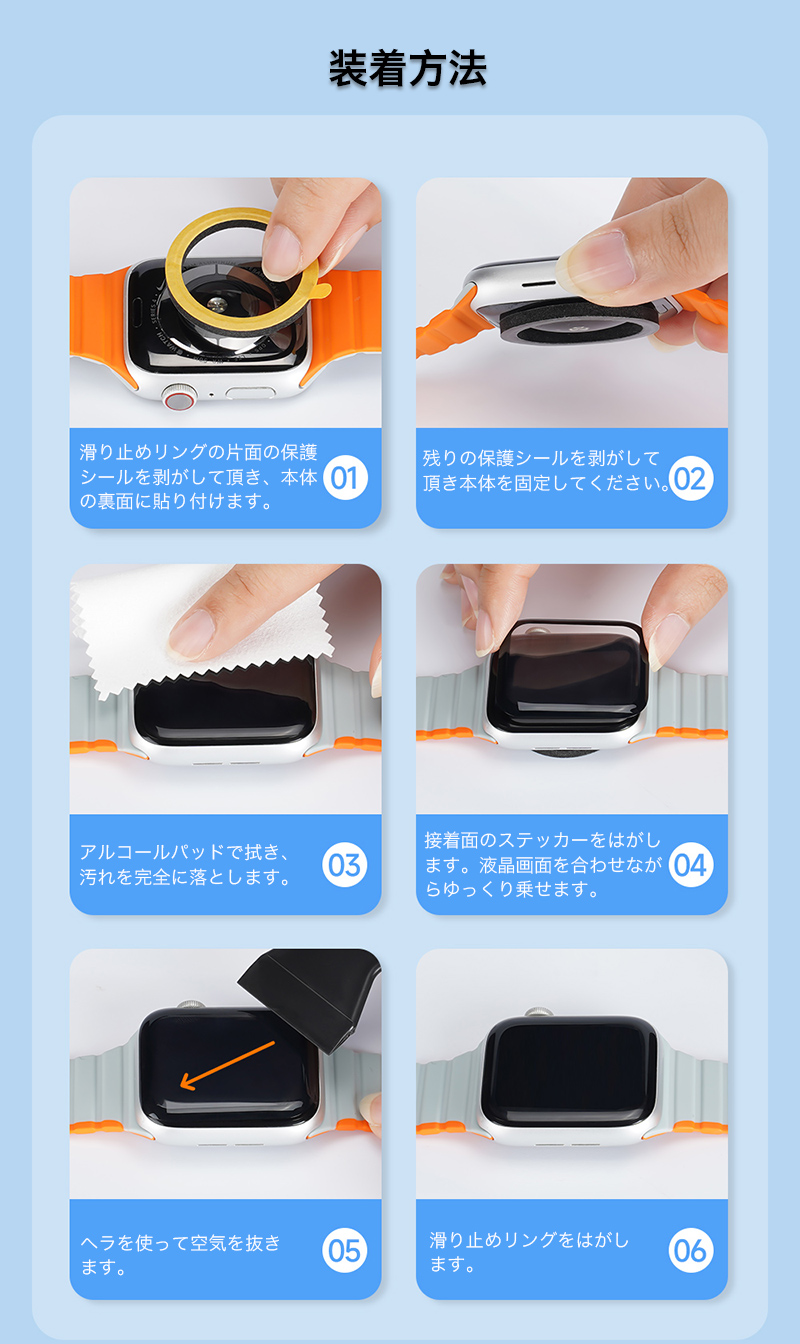 装着方法

滑り止めリングの片面の保護シールを剥がして頂き、本体の裏面に貼り付けます。 01

残りの保護シールを剥がして頂き本体を固定してください。 02

アルコールパッドで拭き、汚れを完全に落とします。 03

接着面のステッカーをはがします。液晶画面を合わせながらゆっくり乗せます。 04

ヘラを使って空気を抜きます。 05

滑り止めリングをはがします。 06