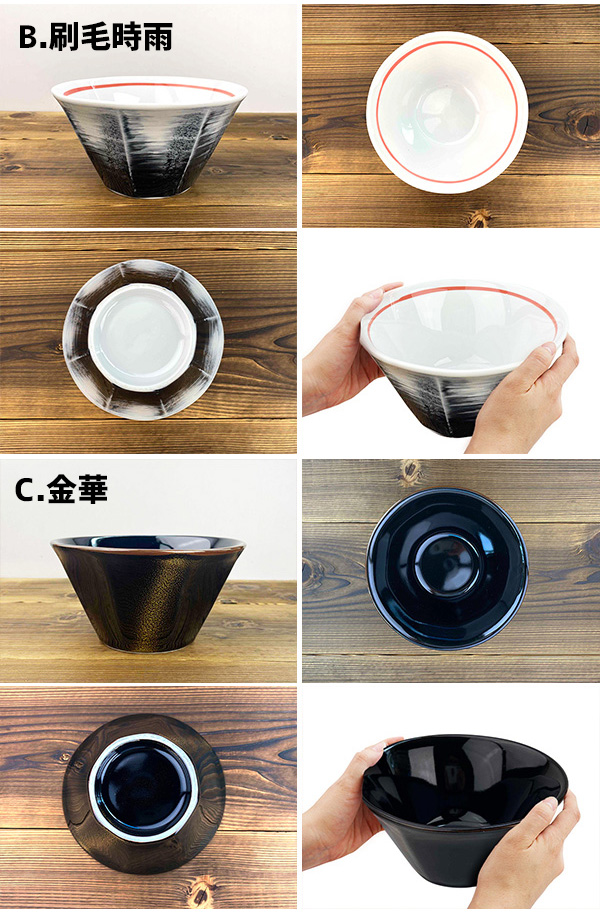 B.刷毛時雨

C.金華