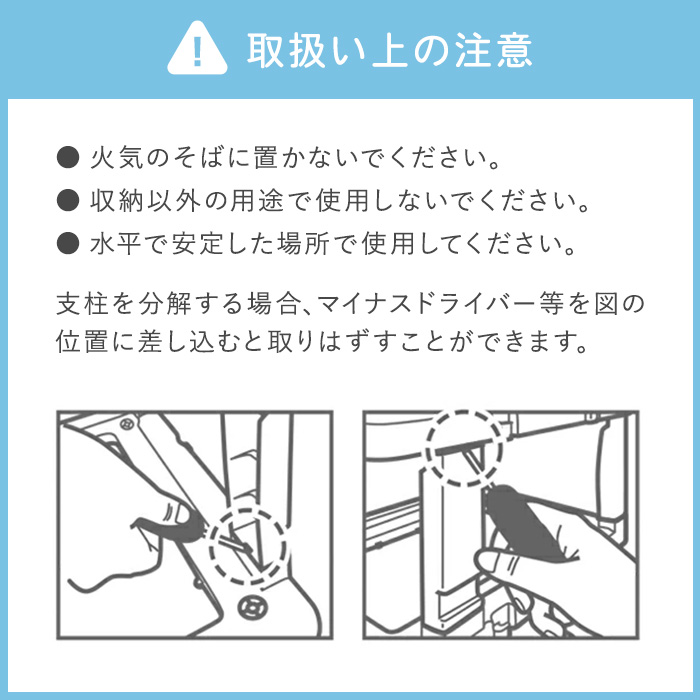 取扱い上の注意

● 火気のそばに置かないでください。
● 収納以外の用途で使用しないでください。
● 水平で安定した場所で使用してください。

支柱を分解する場合、マイナスドライバー等を図の位置に差し込むと取りはずすことができます。