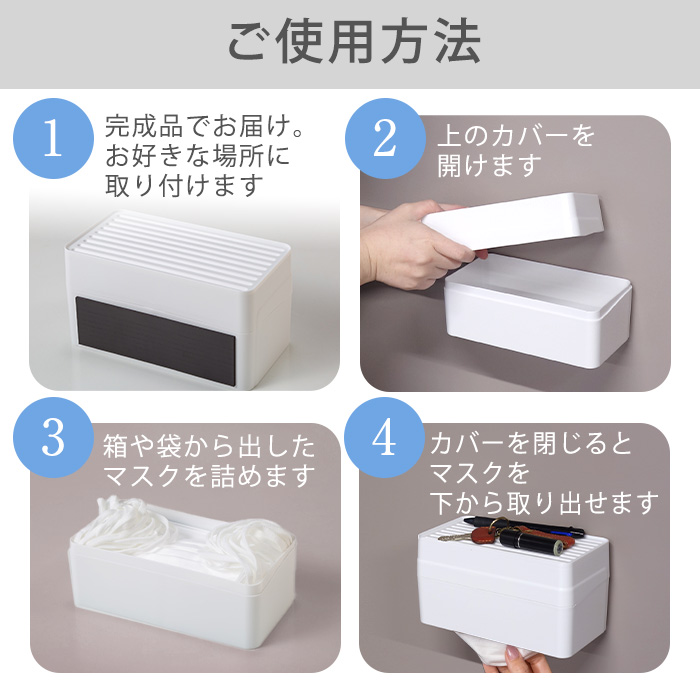 ご使用方法

1
完成品でお届け。お好きな場所に取り付けます

2
上のカバーを開けます

3
箱や袋から出したマスクを詰めます

4
カバーを閉じるとマスクを下から取り出せます