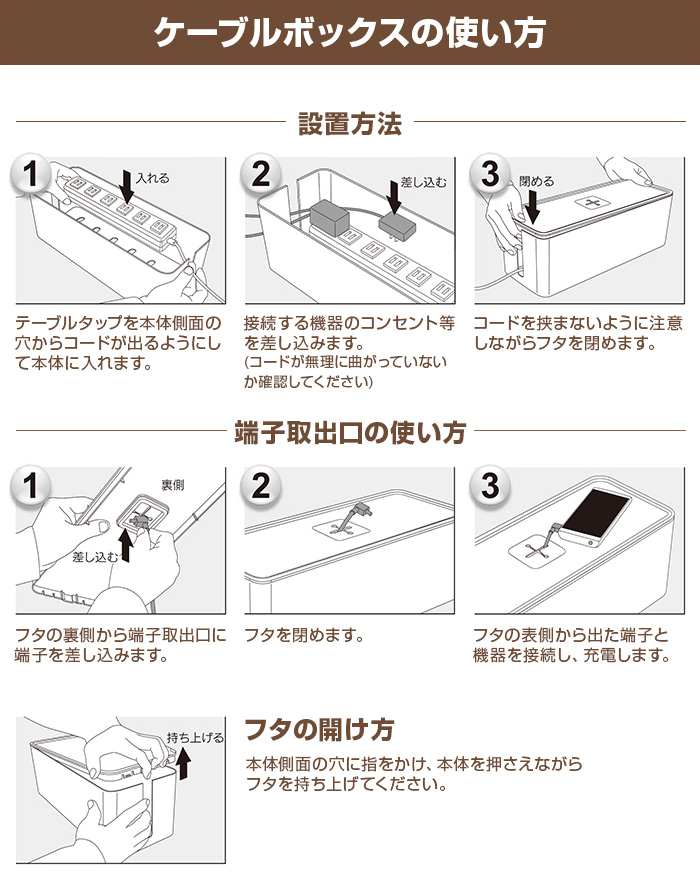 ケーブルボックスの使い方

設置方法

1
入れる

テーブルタップを本体側面の穴からコードが出るようにして本体に入れます。

2
差し込む

接続する機器のコンセント等を差し込みます。
(コードが無理に曲がっていないか確認してください)

3
閉める

コードを挟まないように注意しながらフタを閉めます。

端子取出口の使い方

1
裏側
差し込む

フタの裏側から端子取出口に端子を差し込みます。

2

フタを閉めます。

3

フタの表側から出た端子と機器を接続し、充電します。

持ち上げる

フタの開け方

本体側面の穴に指をかけ、本体を押さえながらフタを持ち上げてください。