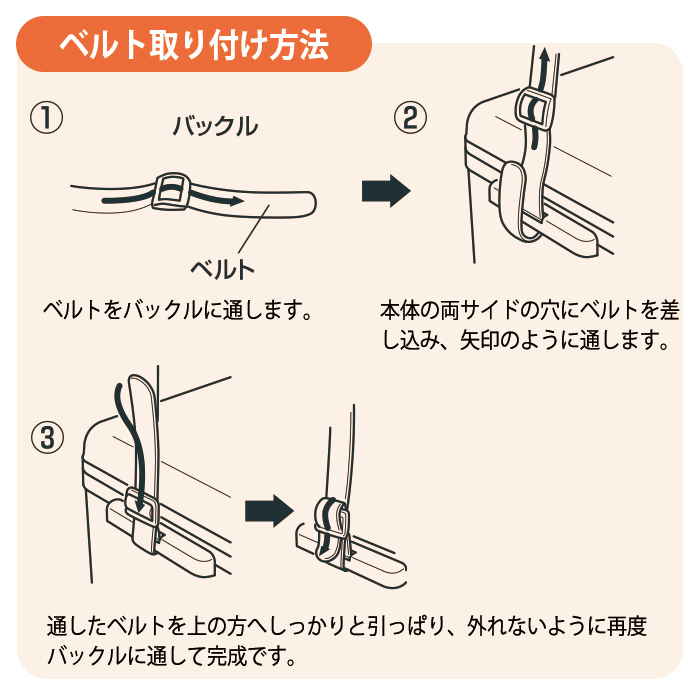 ベルト取り付け方法

①

バックル

ベルト

ベルトをバックルに通します。

②

本体の両サイドの穴にベルトを差し込み、矢印のように通します。

③

通したベルトを上の方へしっかりと引っぱり、外れないように再度バックルに通して完成です。