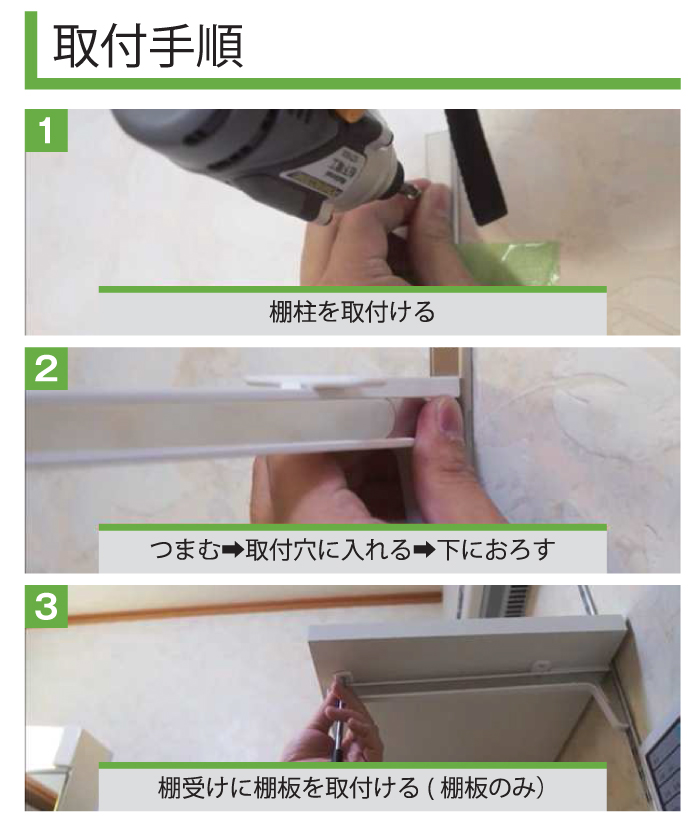 取付手順

1

棚柱を取付ける

2

つまむ➡取付穴に入れる➡下におろす

3

棚受けに棚板を取付ける ( 棚板のみ)