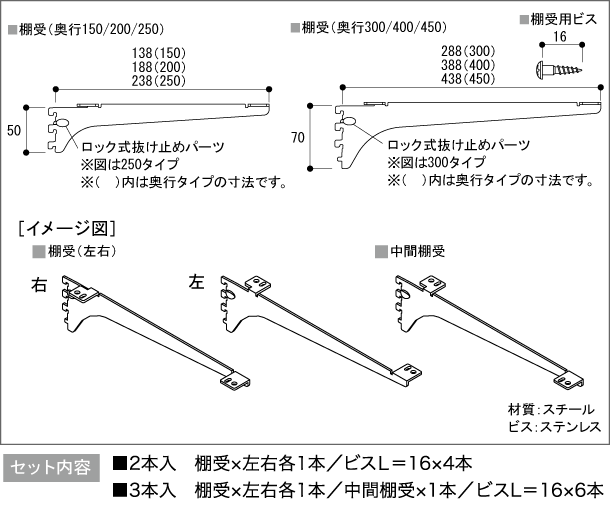 ■棚受(奥行150/200/250)

138(150)
188(200)
238(250)

50

ロック式抜け止めパーツ
※図は250タイプ
※( )内は奥行タイプの寸法です。

■棚受(奥行300/400/450)

288(300)
388(400)
438(450)

70

ロック式抜け止めパーツ
※図は300タイプ
※( )内は奥行タイプの寸法です。

■棚受用ビス

16

[イメージ図]

■棚受(左右)

右

左

■中間棚受

材質:スチール
ビス:ステンレス

セット内容

■2本入　棚受×左右各1本/ビスL=16×4本
■3本入　棚受×左右各1本/中間棚受×1本/ビスL=16×6本