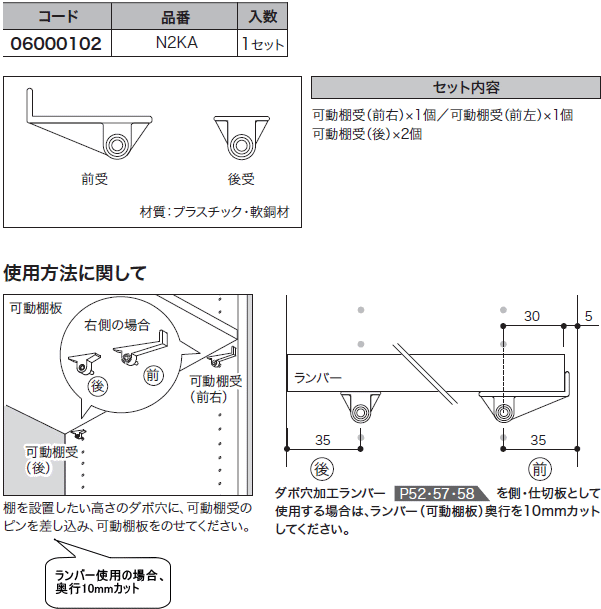 | コード | 品番 | 入数 |
|---|---|---|
| 06000102 | N2KA | 1セット |

前受

後受

材質：プラスチック・軟銅材

セット内容

可動棚受（前右）×1個／可動棚受（前左）×1個
可動棚受（後）×2個

使用方法に関して

可動棚板

右側の場合

後

前

可動棚受
（前右）

可動棚受
（後）

棚を設置したい高さのダボ穴に、可動棚受のピンを差し込み、可動棚板をのせてください。

ランバー使用の場合、
奥行10mmカット

30

5

ランバー

35

35

後

前

ダボ穴加工ランバー P52・57・58 を側・仕切板として使用する場合は、ランバー（可動棚板）奥行を10mmカットしてください。