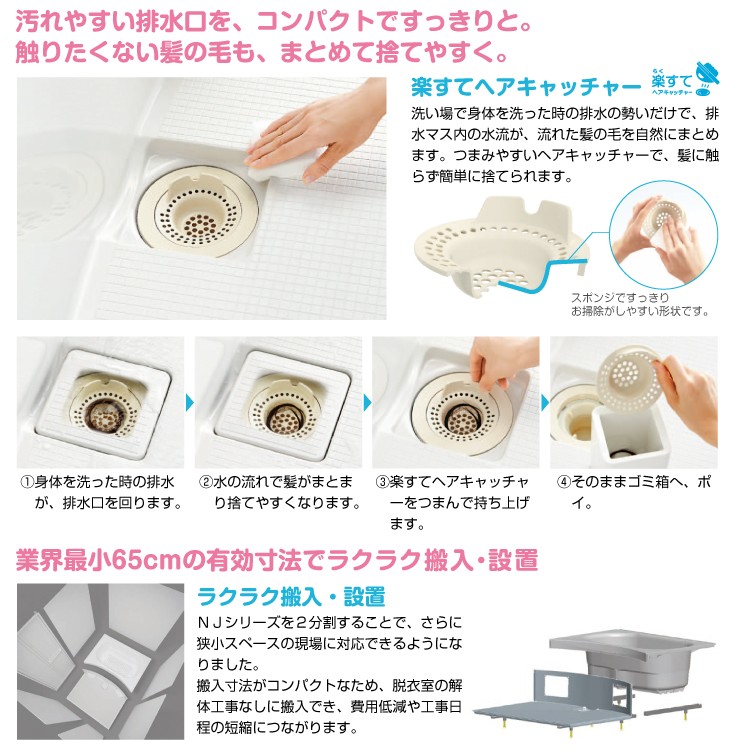 汚れやすい排水口を、コンパクトですっきりと。
触りたくない髪の毛も、まとめて捨てやすく。

楽すてヘアキャッチャー

らく
楽すて
ヘアキャッチャー

洗い場で身体を洗った時の排水の勢いだけで、排水マス内の水流が、流れた髪の毛を自然にまとめます。つまみやすいヘアキャッチャーで、髪に触らず簡単に捨てられます。

スポンジですっきり
お掃除がしやすい形状です。

①身体を洗った時の排水が、排水口を回ります。

②水の流れで髪がまとまり捨てやすくなります。

③楽すてヘアキャッチャーをつまんで持ち上げます。

④そのままゴミ箱へ、ポイ。

業界最小65cmの有効寸法でラクラク搬入・設置

ラクラク搬入・設置

NJシリーズを2分割することで、さらに狭小スペースの現場に対応できるようになりました。
搬入寸法がコンパクトなため、脱衣室の解体工事なしに搬入でき、費用低減や工事日程の短縮につながります。