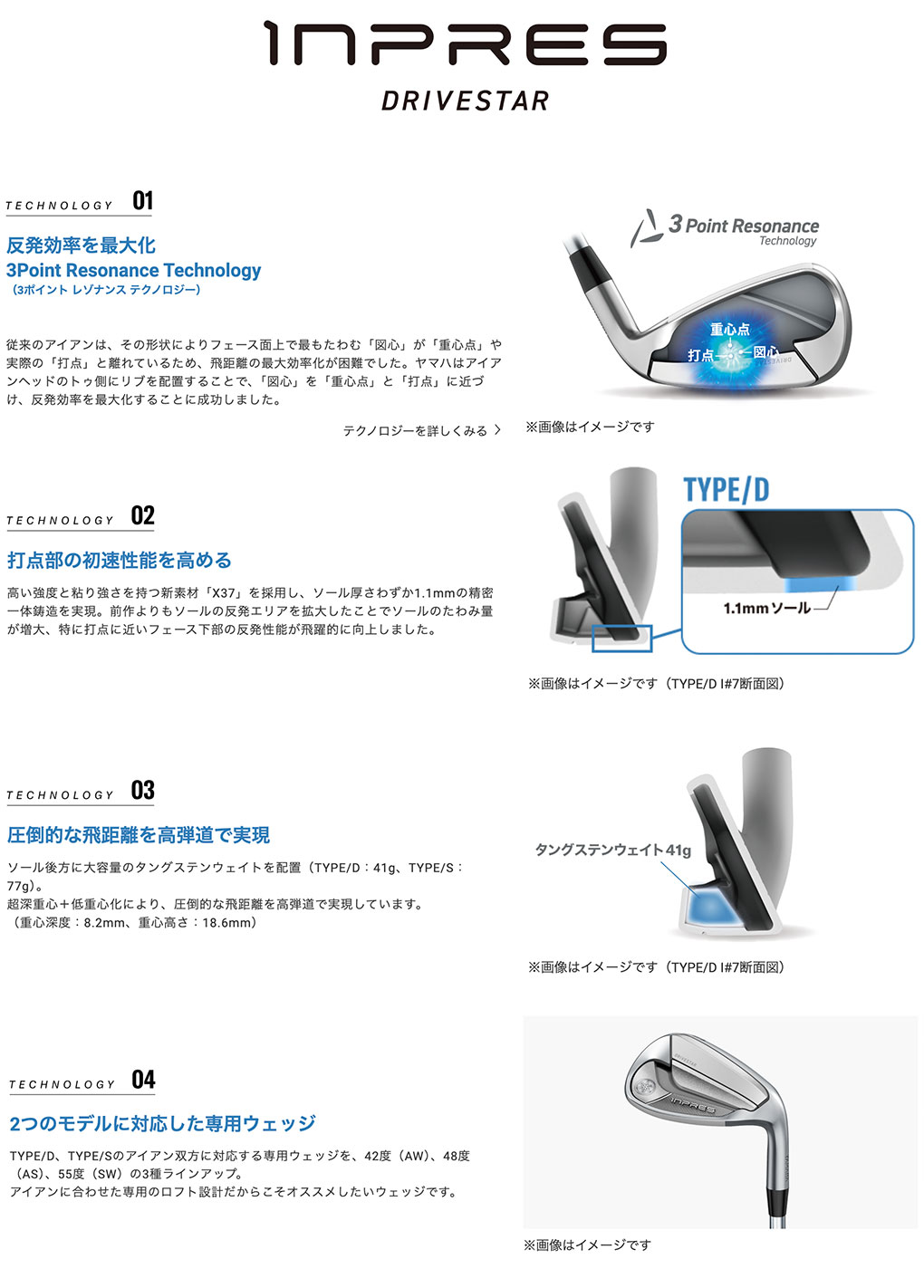 INPRES
DRIVESTAR

TECHNOLOGY 01

反発効率を最大化
3Point Resonance Technology
（3ポイント レゾナンス テクノロジー）

従来のアイアンは、その形状によりフェース面上で最もたわむ「図心」が「重心点」や実際の「打点」と離れているため、飛距離の最大効率化が困難でした。ヤマハはアイアンヘッドのトゥ側にリブを配置することで、「図心」を「重心点」と「打点」に近づけ、反発効率を最大化することに成功しました。

テクノロジーを詳しくみる ＞

3 Point Resonance Technology

重心点
打点
図心

※画像はイメージです

TECHNOLOGY 02

打点部の初速性能を高める

高い強度と粘り強さを持つ新素材「X37」を採用し、ソール厚さわずか1.1mmの精密一体鋳造を実現。前作よりもソールの反発エリアを拡大したことでソールのたわみ量が増大、特に打点に近いフェース下部の反発性能が飛躍的に向上しました。

TYPE/D

1.1mmソール

※画像はイメージです（TYPE/D I#7断面図）

TECHNOLOGY 03

圧倒的な飛距離を高弾道で実現

ソール後方に大容量のタングステンウェイトを配置（TYPE/D：41g、TYPE/S：77g）。
超深重心＋低重心化により、圧倒的な飛距離を高弾道で実現しています。
（重心深度：8.2mm、重心高さ：18.6mm）

タングステンウェイト41g

※画像はイメージです（TYPE/D I#7断面図）

TECHNOLOGY 04

2つのモデルに対応した専用ウェッジ

TYPE/D、TYPE/Sのアイアン双方に対応する専用ウェッジを、42度（AW）、48度（AS）、55度（SW）の3種ラインアップ。
アイアンに合わせた専用のロフト設計だからこそオススメしたいウェッジです。

INPRES

※画像はイメージです