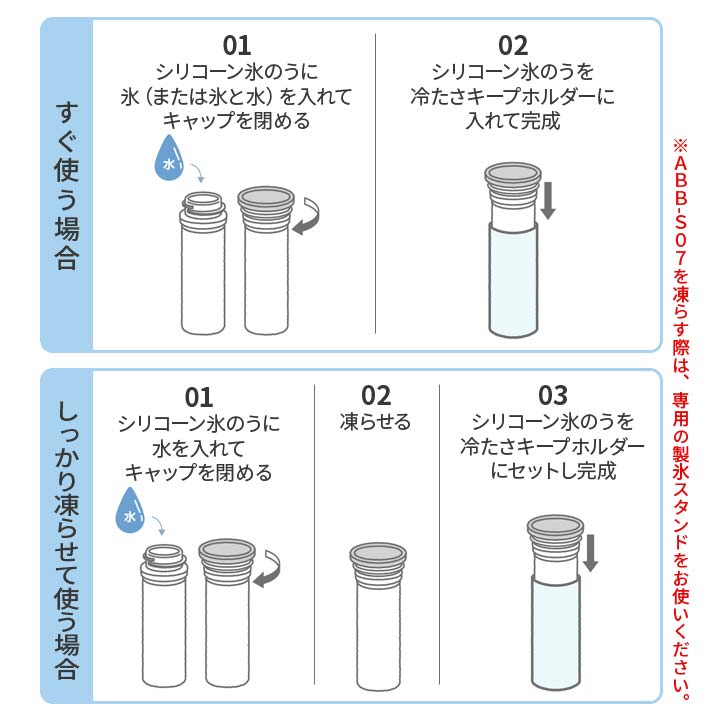 すぐ使う場合

01
シリコーン氷のうに
氷（または氷と水）を入れて
キャップを閉める

氷

02
シリコーン氷のうを
冷たさキープホルダーに
入れて完成

しっかり凍らせて使う場合

01
シリコーン氷のうに
水を入れて
キャップを閉める

水

02
凍らせる

03
シリコーン氷のうを
冷たさキープホルダー
にセットし完成

※ABB-S07を凍らす際は、専用の製氷スタンドをお使いください。