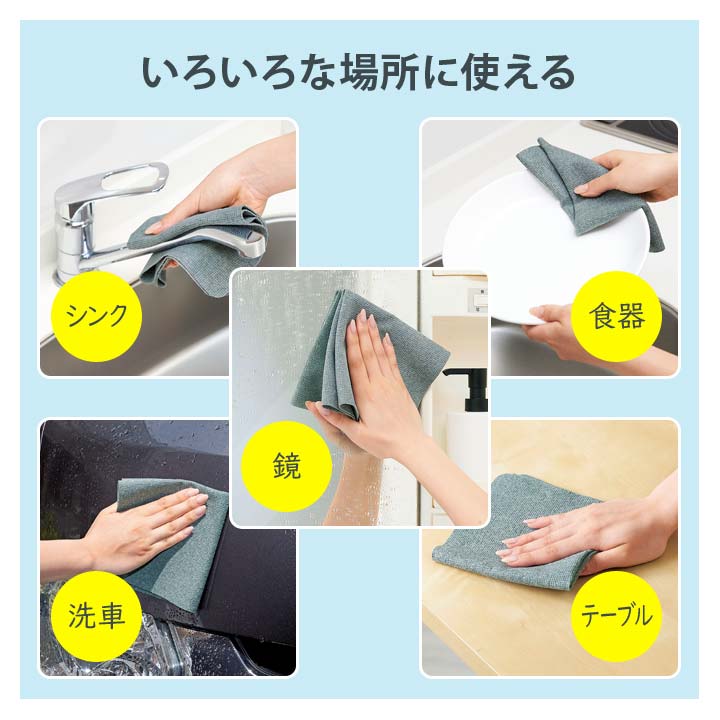 いろいろな場所に使える

シンク

食器

鏡

洗車

テーブル