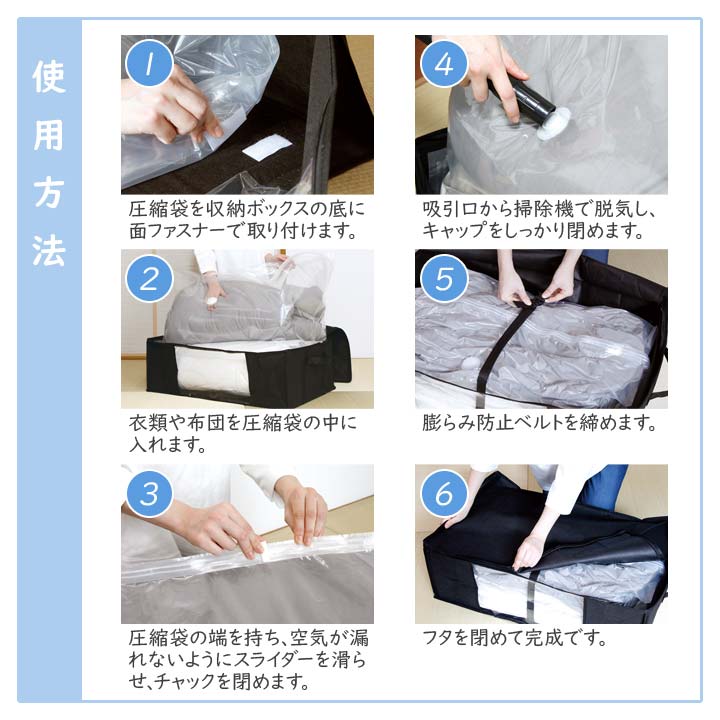 使用方法

1
圧縮袋を収納ボックスの底に面ファスナーで取り付けます。

2
衣類や布団を圧縮袋の中に入れます。

3
圧縮袋の端を持ち、空気が漏れないようにスライダーを滑らせ、チャックを閉めます。

4
吸引口から掃除機で脱気し、キャップをしっかり閉めます。

5
膨らみ防止ベルトを締めます。

6
フタを閉めて完成です。