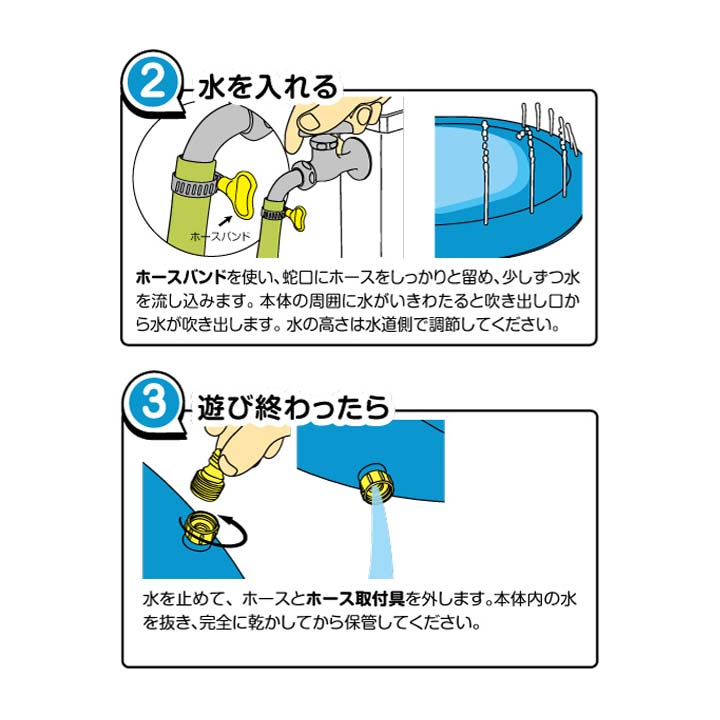 2 水を入れる

ホースバンド

ホースバンドを使い、蛇口にホースをしっかりと留め、少しずつ水を流し込みます。本体の周囲に水がいきわたると吹き出し口から水が吹き出します。水の高さは水道側で調節してください。

3 遊び終わったら

水を止めて、ホースとホース取付具を外します。本体内の水を抜き、完全に乾かしてから保管してください。