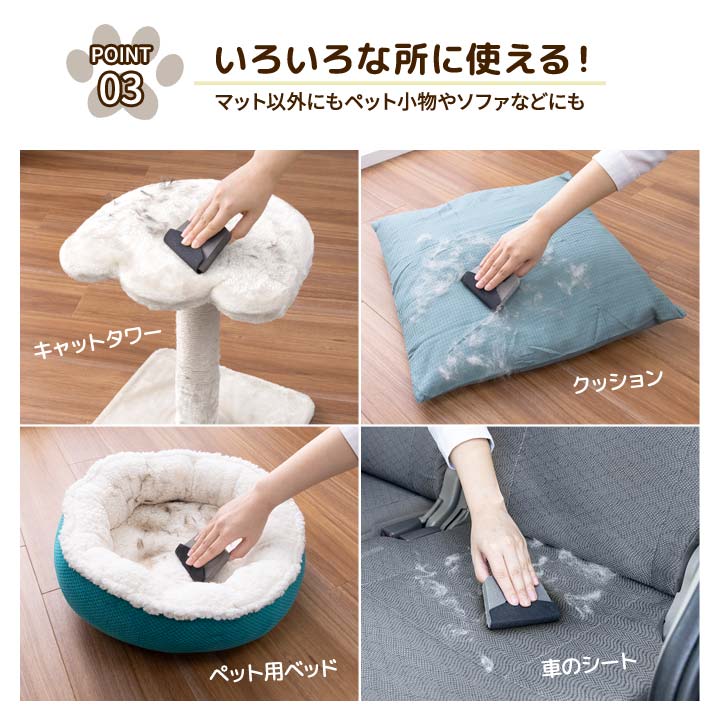 POINT 03

いろいろな所に使える！

マット以外にもペット小物やソファなどにも

キャットタワー

クッション

ペット用ベッド

車のシート