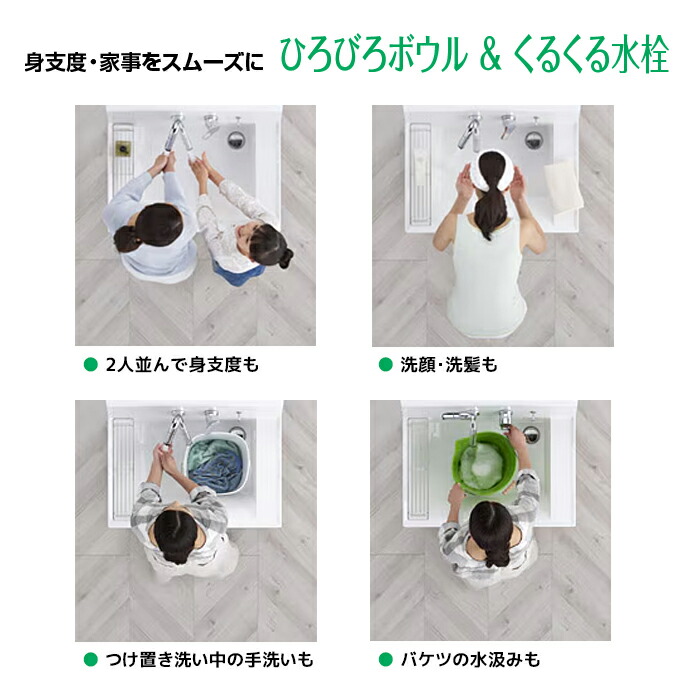 身支度・家事をスムーズに ひろびろボウル & くるくる水栓

● 2人並んで身支度も

● 洗顔・洗髪も

● つけ置き洗い中の手洗いも

● バケツの水汲みも