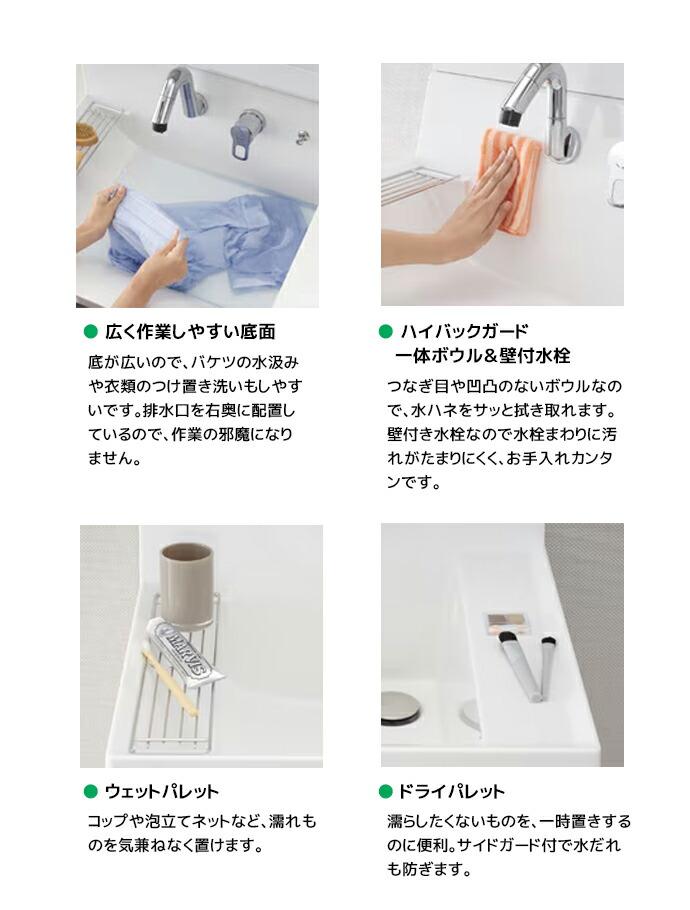 ● 広く作業しやすい底面

底が広いので、バケツの水汲みや衣類のつけ置き洗いもしやすいです。排水口を右奥に配置しているので、作業の邪魔になりません。

● ハイバックガード
一体ボウル＆壁付水栓

つなぎ目や凹凸のないボウルなので、水ハネをサッと拭き取れます。壁付き水栓なので水栓まわりに汚れがたまりにくく、お手入れカンタンです。

MARVIS

● ウェットパレット

コップや泡立てネットなど、濡れものを気兼ねなく置けます。

● ドライパレット

濡らしたくないものを、一時置きするのに便利。サイドガード付で水だれも防ぎます。