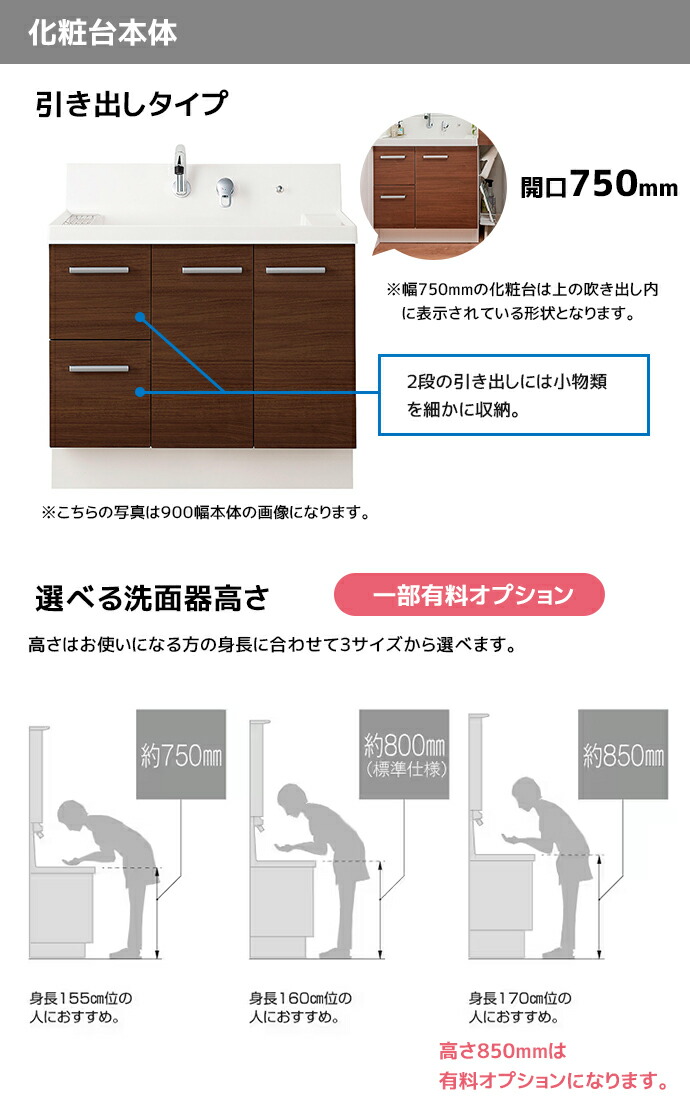 化粧台本体

引き出しタイプ

開口750mm

※幅750mmの化粧台は上の吹き出し内に表示されている形状となります。

2段の引き出しには小物類を細かに収納。

※こちらの写真は900幅本体の画像になります。

選べる洗面器高さ

一部有料オプション

高さはお使いになる方の身長に合わせて3サイズから選べます。

約750mm

約800mm
(標準仕様)

約850mm

身長155cm位の人におすすめ。

身長160cm位の人におすすめ。

身長170cm位の人におすすめ。

高さ850mmは有料オプションになります。