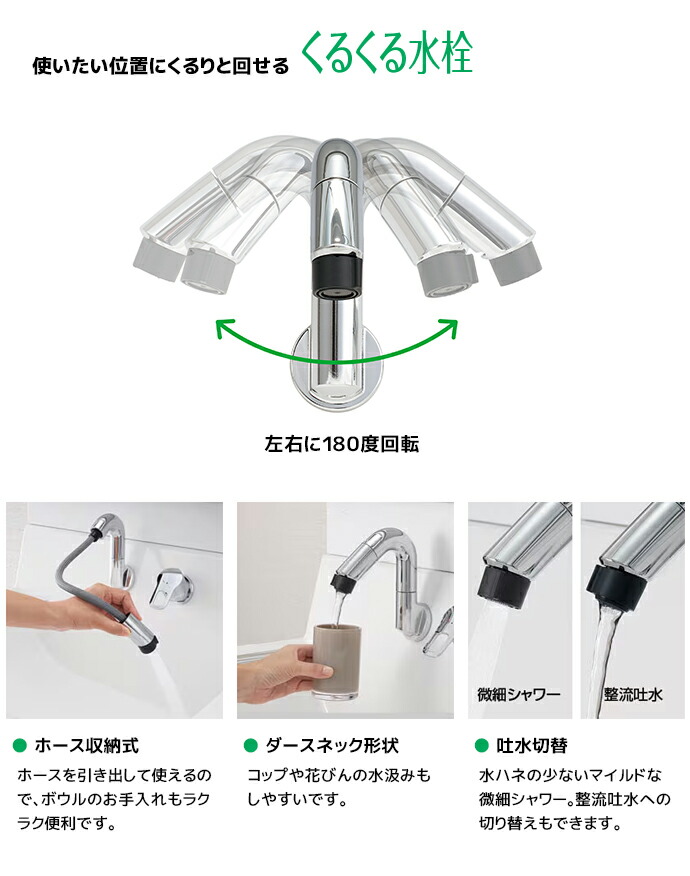 使いたい位置にくるりと回せる くるくる水栓

左右に180度回転

微細シャワー

整流吐水

● ホース収納式
ホースを引き出して使えるので、ボウルのお手入れもラクラク便利です。

● ダースネック形状
コップや花びんの水汲みもしやすいです。

● 吐水切替
水ハネの少ないマイルドな微細シャワー。整流吐水への切り替えもできます。