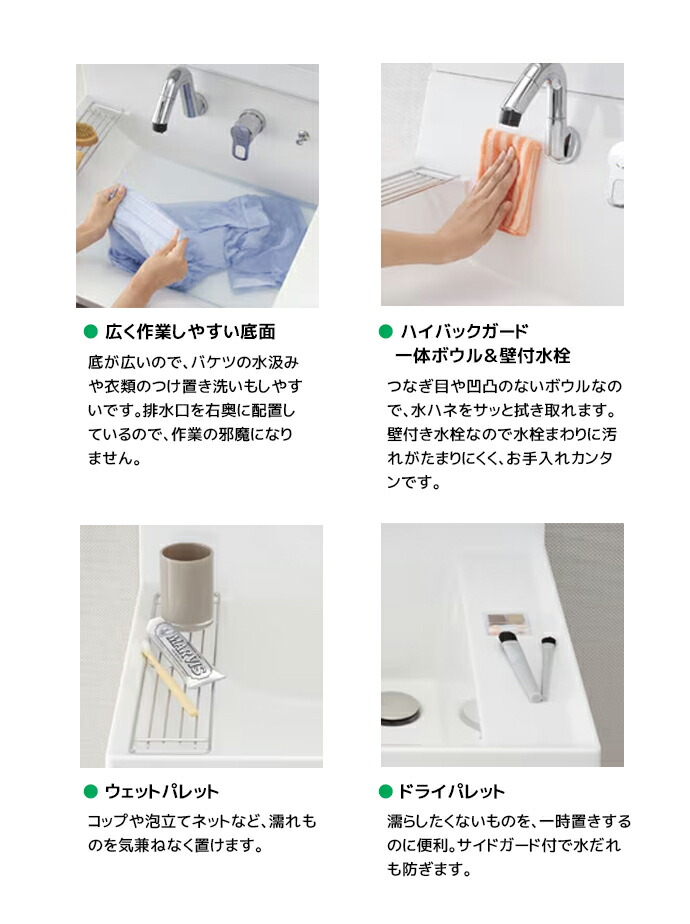 ● 広く作業しやすい底面

底が広いので、バケツの水汲みや衣類のつけ置き洗いもしやすいです。排水口を右奥に配置しているので、作業の邪魔になりません。

● ハイバックガード
一体ボウル＆壁付水栓

つなぎ目や凹凸のないボウルなので、水ハネをサッと拭き取れます。壁付き水栓なので水栓まわりに汚れがたまりにくく、お手入れカンタンです。

MARVIS

● ウェットパレット

コップや泡立てネットなど、濡れものを気兼ねなく置けます。

● ドライパレット

濡らしたくないものを、一時置きするのに便利。サイドガード付で水だれも防ぎます。