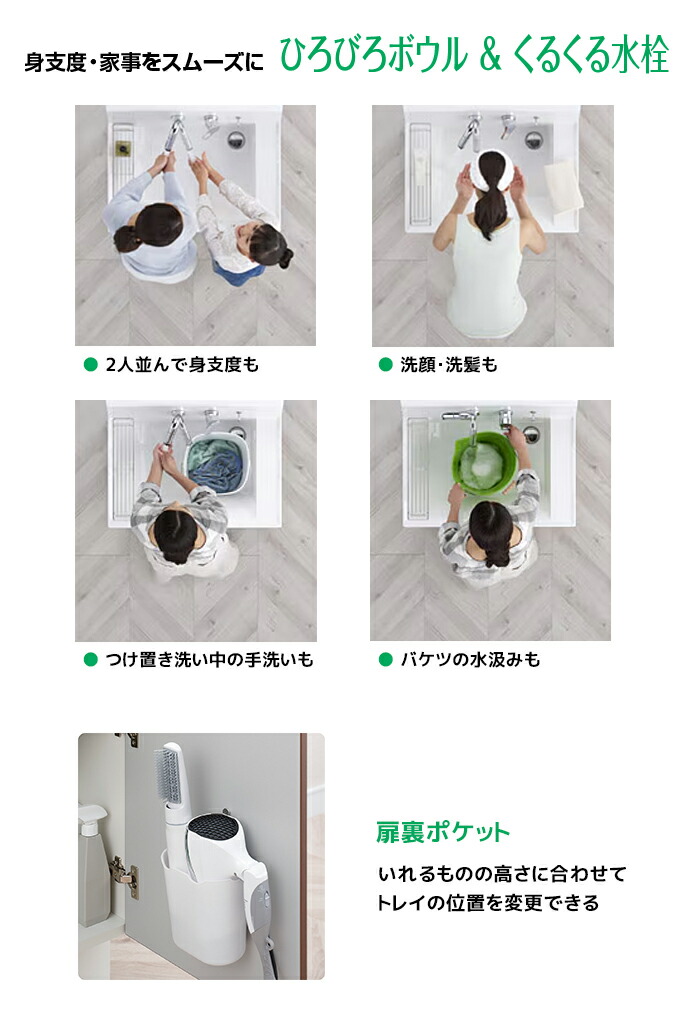 身支度・家事をスムーズに ひろびろボウル & くるくる水栓

● 2人並んで身支度も

● 洗顔・洗髪も

● つけ置き洗い中の手洗いも

● バケツの水汲みも

扉裏ポケット

いれるものの高さに合わせて
トレイの位置を変更できる