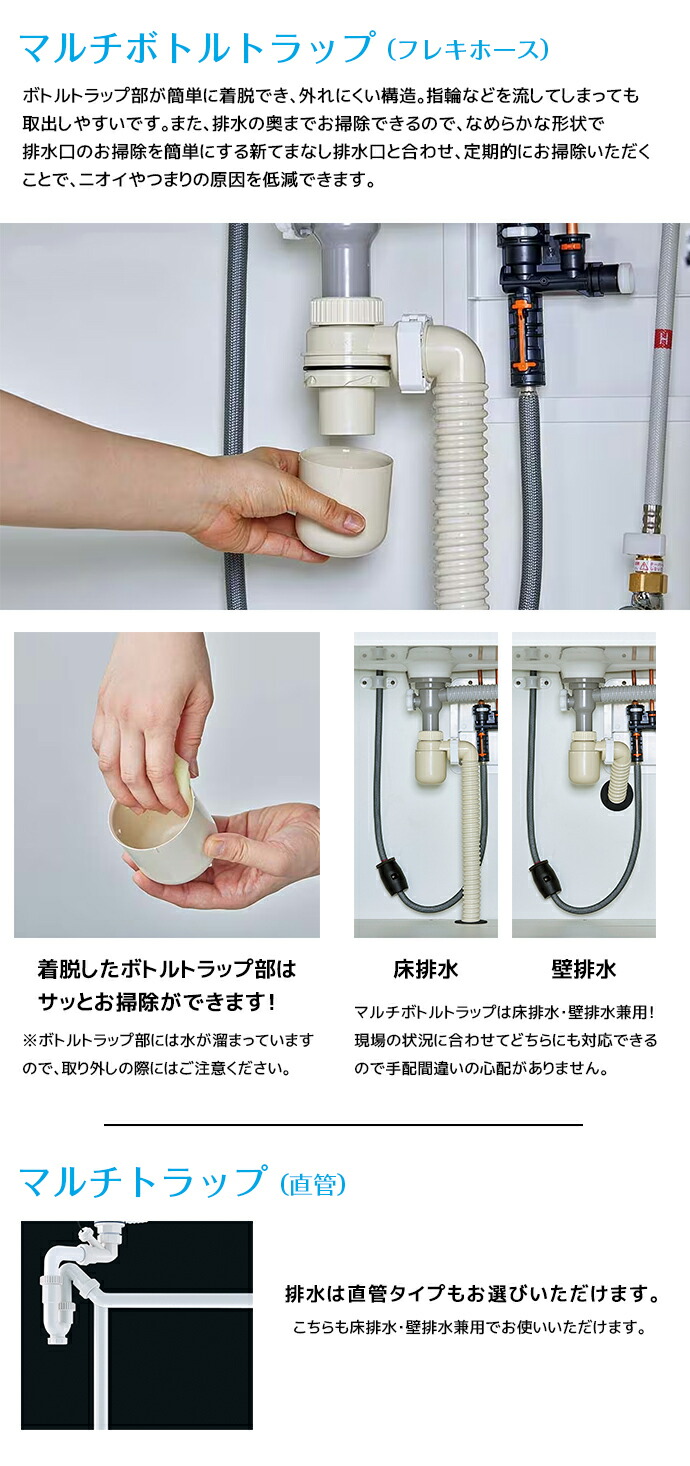 マルチボトルトラップ（フレキホース）

ボトルトラップ部が簡単に着脱でき、外れにくい構造。指輪などを流してしまっても取出しやすいです。また、排水の奥までお掃除できるので、なめらかな形状で排水口のお掃除を簡単にする新てまなし排水口と合わせ、定期的にお掃除いただくことで、ニオイやつまりの原因を低減できます。

着脱したボトルトラップ部はサッとお掃除ができます！

※ボトルトラップ部には水が溜まっていますので、取り外しの際にはご注意ください。

床排水

壁排水

マルチボトルトラップは床排水・壁排水兼用！現場の状況に合わせてどちらにも対応できるので手配間違いの心配がありません。

マルチトラップ（直管）

排水は直管タイプもお選びいただけます。

こちらも床排水・壁排水兼用でお使いいただけます。