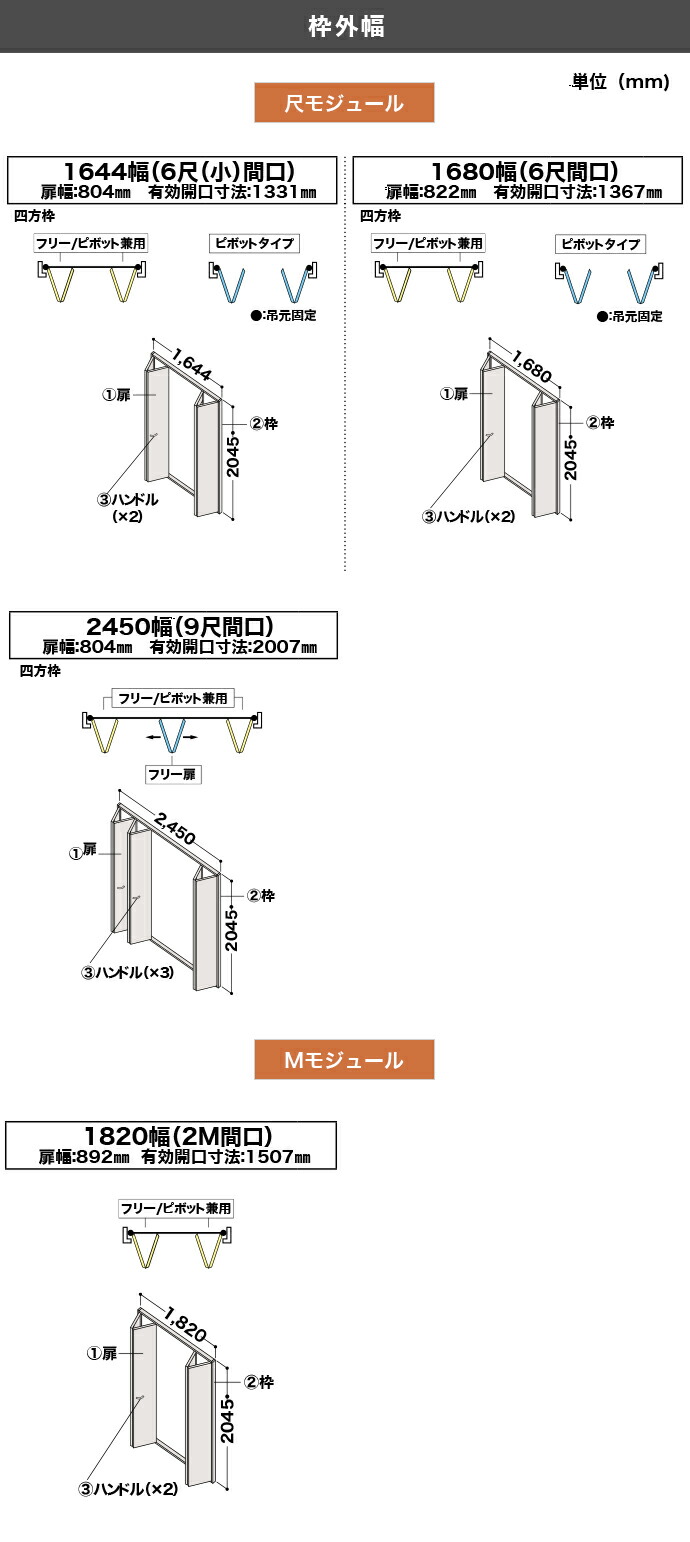 枠外幅

単位（mm）

尺モジュール

1644幅(6尺(小)間口)
扉幅:804㎜　有効開口寸法:1331㎜

四方枠

フリー/ピボット兼用

ピボットタイプ

●:吊元固定

1,644

①扉

②枠

2045

③ハンドル
(×2)

1680幅(6尺間口)
扉幅:822㎜　有効開口寸法:1367㎜

四方枠

フリー/ピボット兼用

ピボットタイプ

●:吊元固定

1,680

①扉

②枠

2045

③ハンドル(×2)

2450幅(9尺間口)
扉幅:804㎜　有効開口寸法:2007㎜

四方枠

フリー/ピボット兼用

フリー扉

2,450

①扉

②枠

2045

③ハンドル(×3)

Mモジュール

1820幅(2M間口)
扉幅:892㎜　有効開口寸法:1507㎜

フリー/ピボット兼用

1,820

①扉

②枠

2045

③ハンドル(×2)