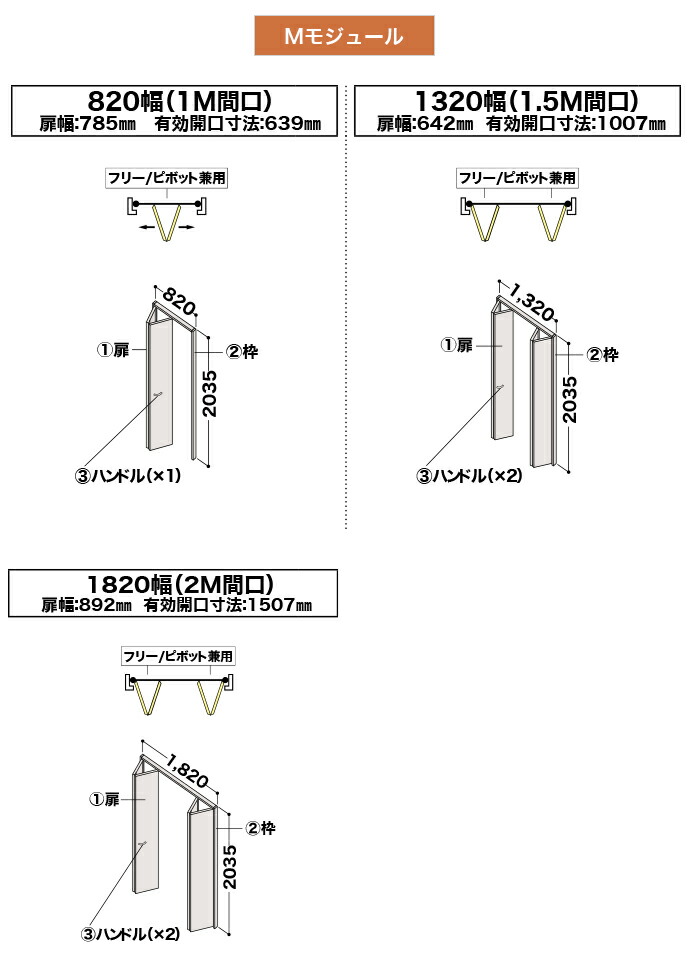 Mモジュール

820幅(1M間口)
扉幅:785㎜ 有効開口寸法:639㎜

フリー/ピボット兼用

820
①扉
②枠
2035
③ハンドル(×1)

1320幅(1.5M間口)
扉幅:642㎜ 有効開口寸法:1007㎜

フリー/ピボット兼用

1,320
①扉
②枠
2035
③ハンドル(×2)

1820幅(2M間口)
扉幅:892㎜ 有効開口寸法:1507㎜

フリー/ピボット兼用

1,820
①扉
②枠
2035
③ハンドル(×2)