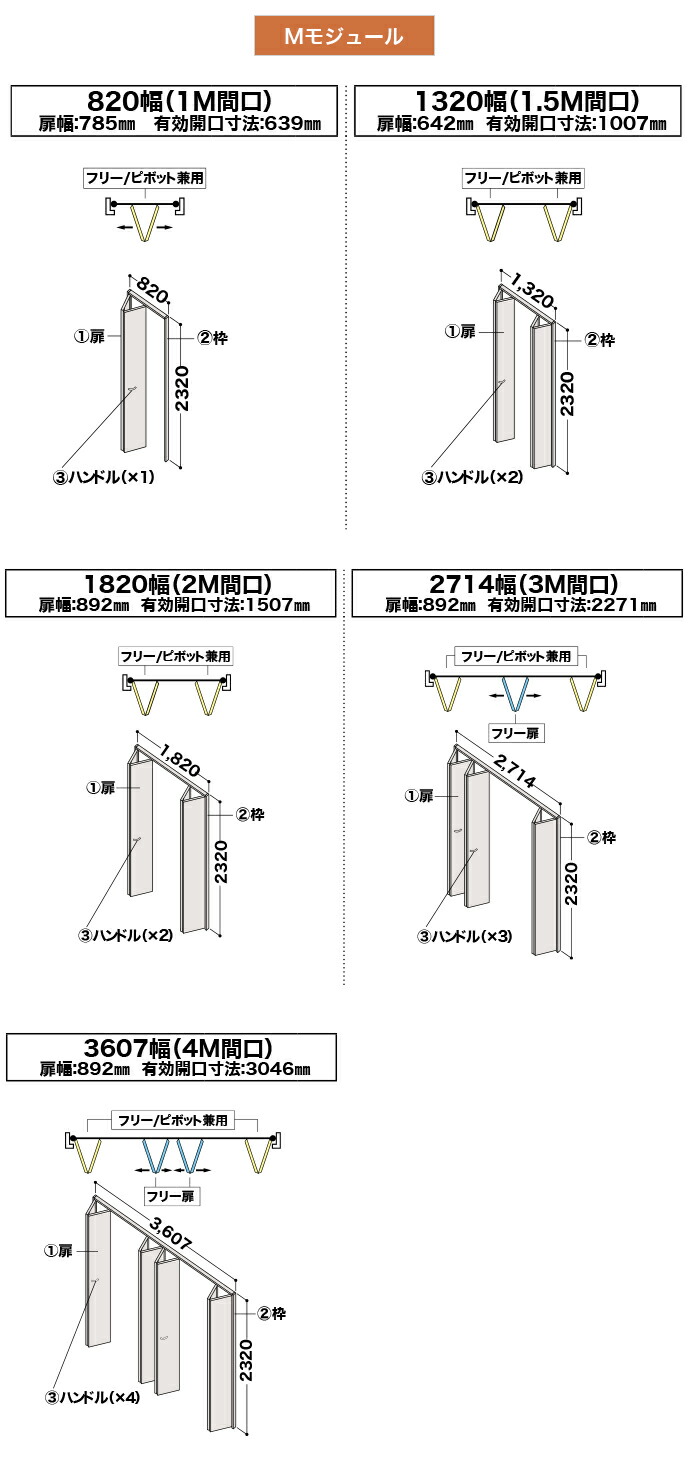 Mモジュール

820幅(1M間口)
扉幅:785㎜　有効開口寸法:639㎜

フリー/ピボット兼用

820
①扉
②枠
2320
③ハンドル(×1)

1320幅(1.5M間口)
扉幅:642㎜　有効開口寸法:1007㎜

フリー/ピボット兼用

1,320
①扉
②枠
2320
③ハンドル(×2)

1820幅(2M間口)
扉幅:892㎜　有効開口寸法:1507㎜

フリー/ピボット兼用

1,820
①扉
②枠
2320
③ハンドル(×2)

2714幅(3M間口)
扉幅:892㎜　有効開口寸法:2271㎜

フリー/ピボット兼用
フリー扉

2,714
①扉
②枠
2320
③ハンドル(×3)

3607幅(4M間口)
扉幅:892㎜　有効開口寸法:3046㎜

フリー/ピボット兼用
フリー扉

3,607
①扉
②枠
2320
③ハンドル(×4)