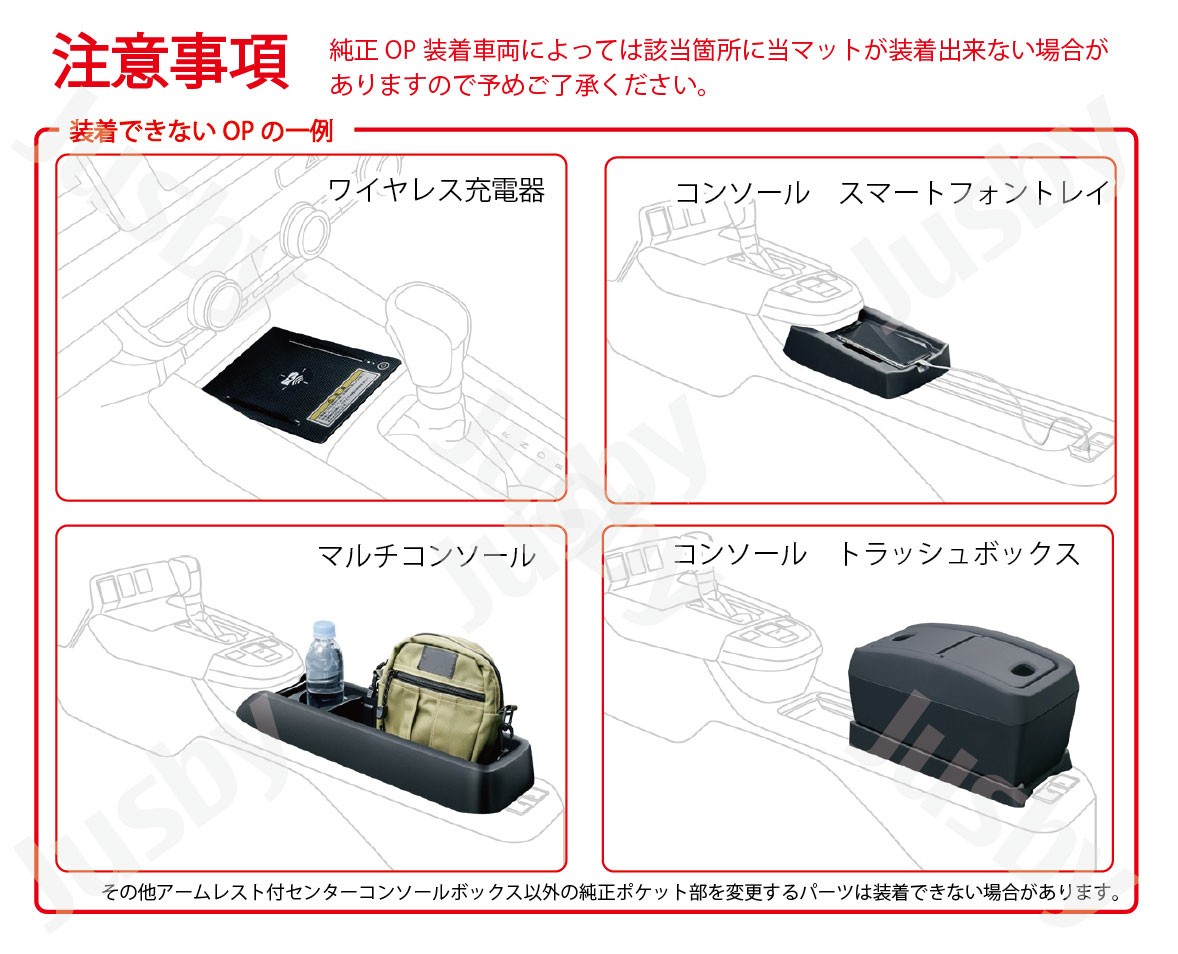 注意事項 純正 OP 装着車両によっては該当箇所に当マットが装着出来ない場合がありますので予めご了承ください。

装着できない OP の一例

ワイヤレス充電器

コンソール　スマートフォントレイ

マルチコンソール

コンソール　トラッシュボックス

その他アームレスト付センターコンソールボックス以外の純正ポケット部を変更するパーツは装着できない場合があります。

Jusby