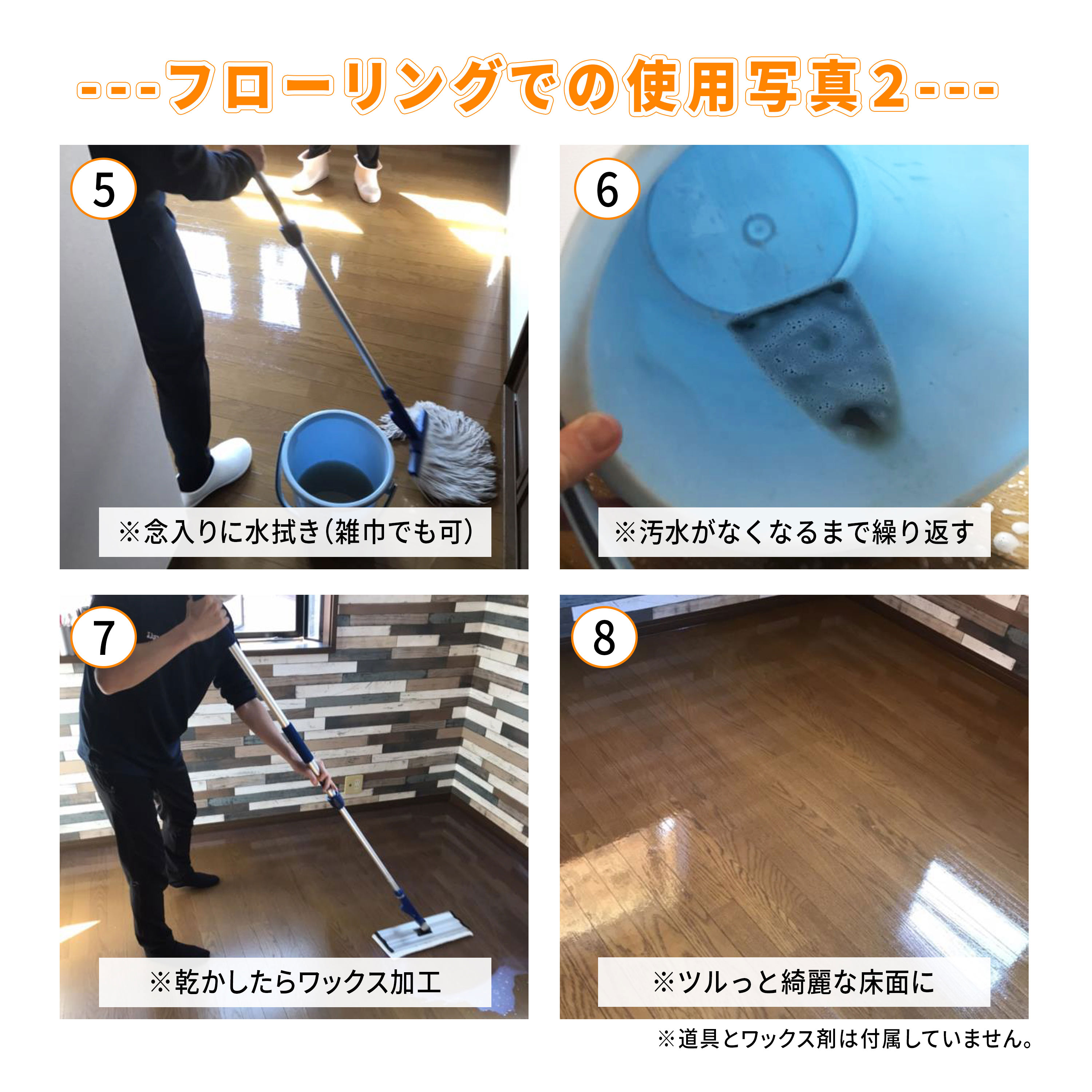 ---フローリングでの使用写真2---

5

※念入りに水拭き（雑巾でも可）

6

※汚水がなくなるまで繰り返す

7

※乾かしたらワックス加工

8

※ツルっと綺麗な床面に

※道具とワックス剤は付属していません。