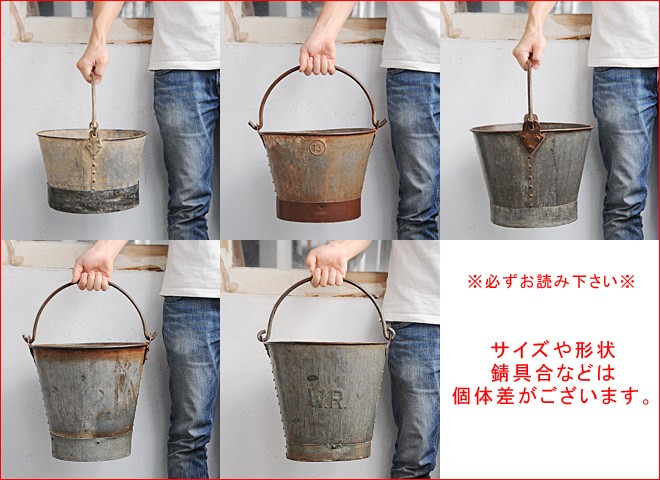 13

W.R.

※必ずお読み下さい※

サイズや形状
錆具合などは
個体差がございます。