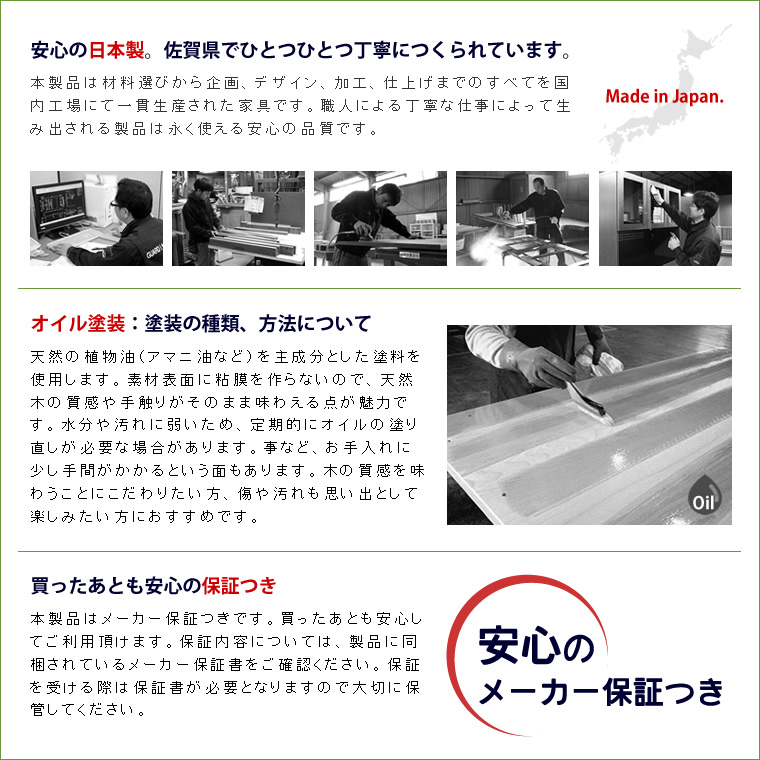 安心の日本製。佐賀県でひとつひとつ丁寧につくられています。

本製品は材料選びから企画、デザイン、加工、仕上げまでのすべてを国内工場にて一貫生産された家具です。職人による丁寧な仕事によって生み出される製品は永く使える安心の品質です。

Made in Japan.

オイル塗装：塗装の種類、方法について

天然の植物油(アマニ油など)を主成分とした塗料を使用します。素材表面に粘膜を作らないので、天然木の質感や手触りがそのまま味わえる点が魅力です。水分や汚れに弱いため、定期的にオイルの塗り直しが必要な場合があります。事など、お手入れに少し手間がかかるという面もあります。木の質感を味わうことにこだわりたい方、傷や汚れも思い出として楽しみたい方におすすめです。

Oil

買ったあとも安心の保証つき

本製品はメーカー保証つきです。買ったあとも安心してご利用頂けます。保証内容については、製品に同梱されているメーカー保証書をご確認ください。保証を受ける際は保証書が必要となりますので大切に保管してください。

安心の
メーカー保証つき