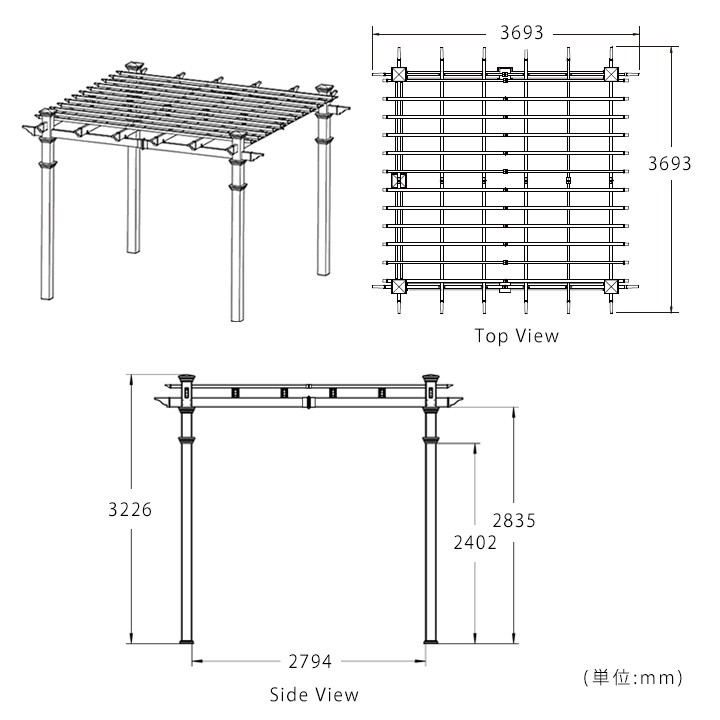 3693

3693

Top View

3226

2835

2402

2794

Side View

(単位:mm)