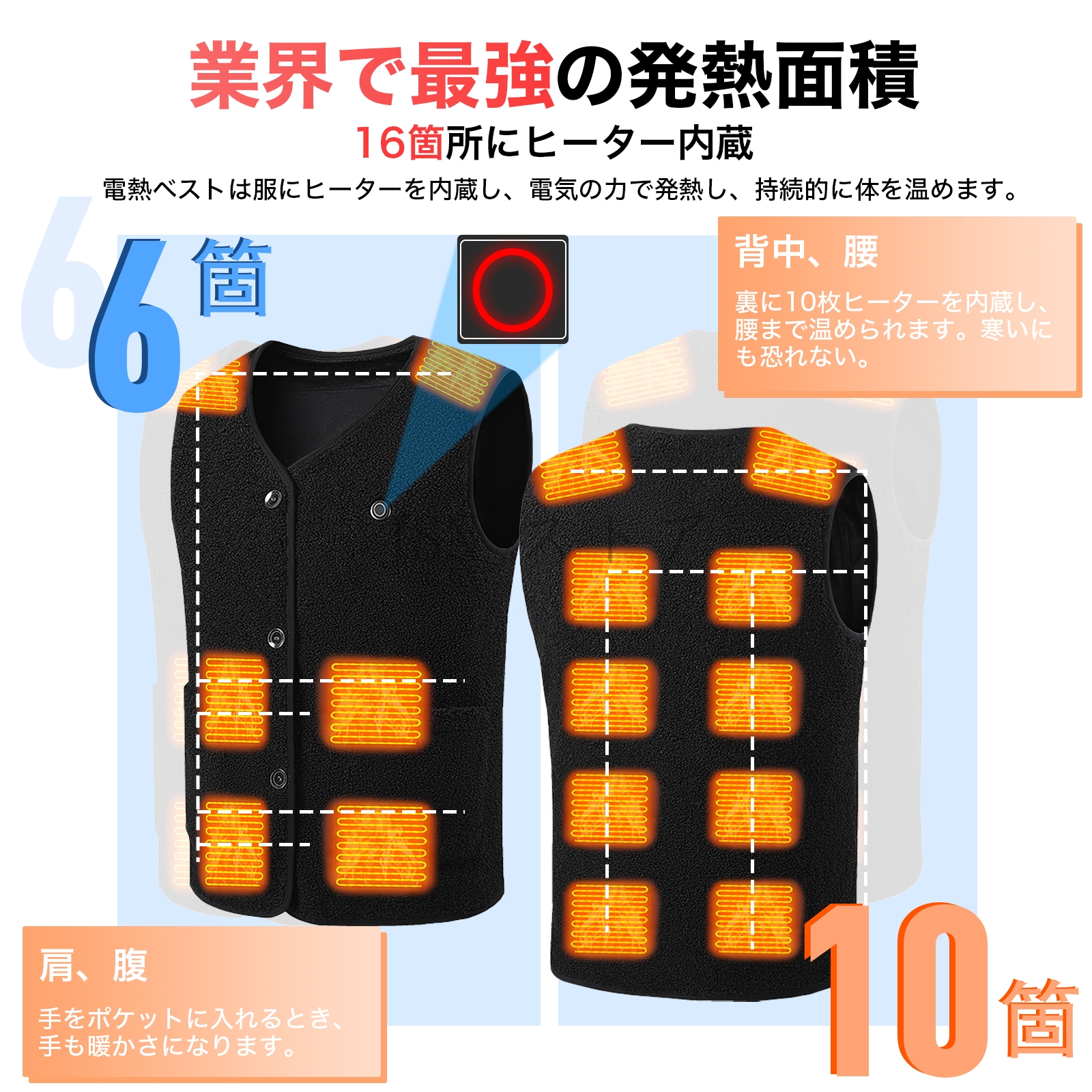 業界で最強の発熱面積

16箇所にヒーター内蔵

電熱ベストは服にヒーターを内蔵し、電気の力で発熱し、持続的に体を温めます。

6箇

背中、腰

裏に10枚ヒーターを内蔵し、腰まで温められます。寒いにも恐れない。

肩、腹

手をポケットに入れるとき、手も暖かさになります。

10箇