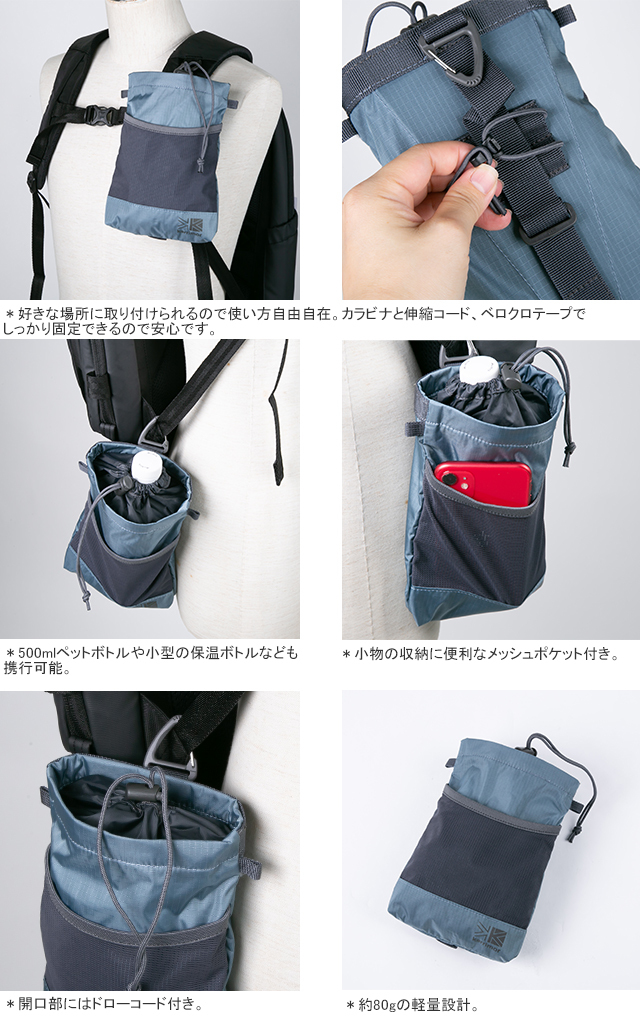 ＊好きな場所に取り付けられるので使い方自由自在。カラビナと伸縮コード、ベロクロテープでしっかり固定できるので安心です。

＊500mlペットボトルや小型の保温ボトルなども携行可能。

＊小物の収納に便利なメッシュポケット付き。

＊開口部にはドローコード付き。

＊約80gの軽量設計。