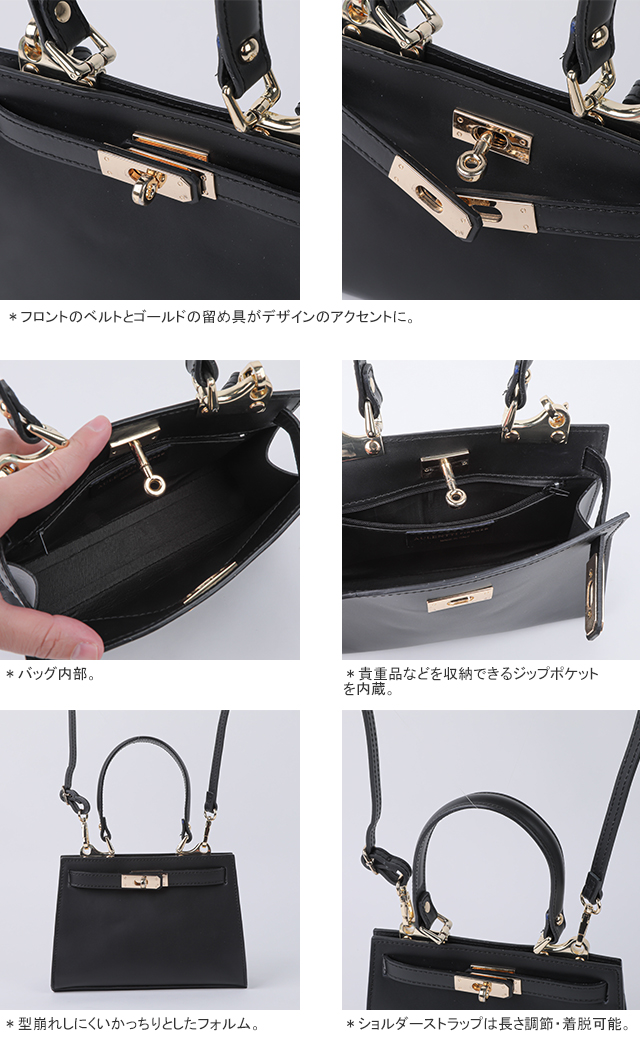 ＊フロントのベルトとゴールドの留め具がデザインのアクセントに。

＊バッグ内部。

＊貴重品などを収納できるジップポケットを内蔵。

＊型崩れしにくいかっちりとしたフォルム。

＊ショルダーストラップは長さ調節・着脱可能。