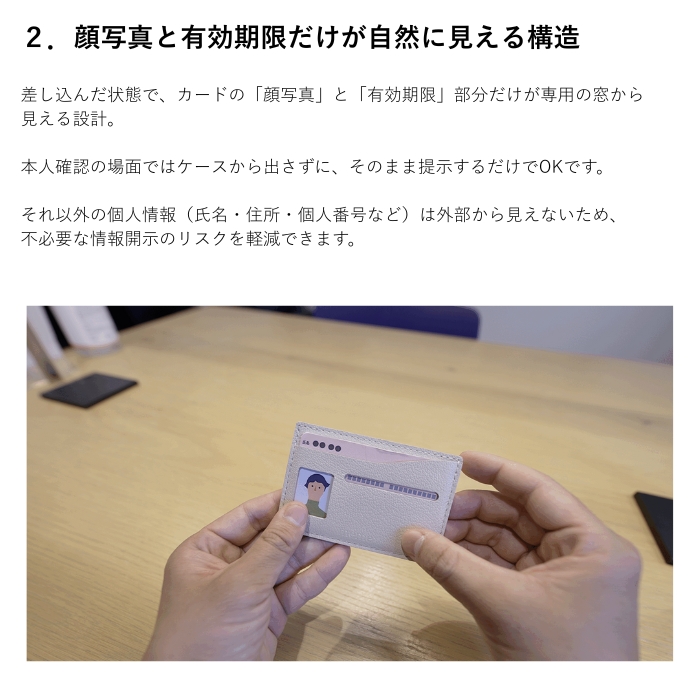 ２．顔写真と有効期限だけが自然に見える構造

差し込んだ状態で、カードの「顔写真」と「有効期限」部分だけが専用の窓から見える設計。

本人確認の場面ではケースから出さずに、そのまま提示するだけでOKです。

それ以外の個人情報（氏名・住所・個人番号など）は外部から見えないため、不必要な情報開示のリスクを軽減できます。