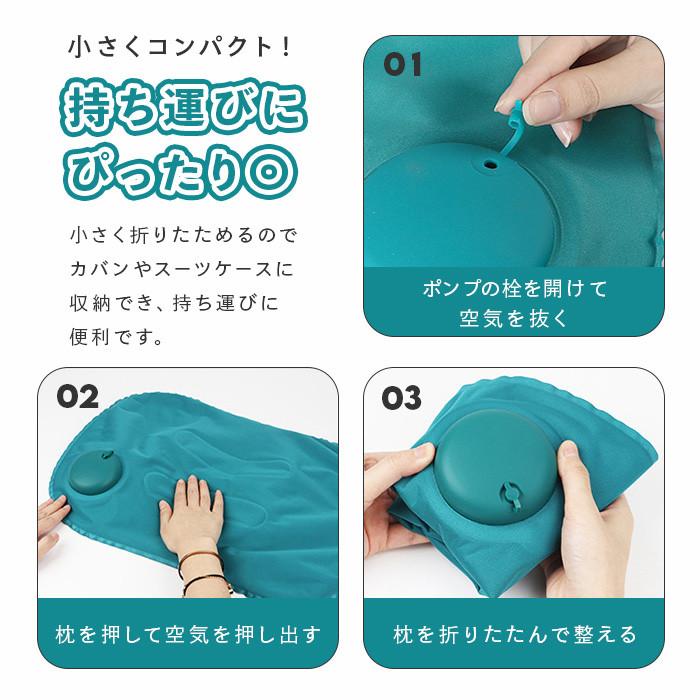 小さくコンパクト!

持ち運びにぴったり◎

小さく折りたためるのでカバンやスーツケースに収納でき、持ち運びに便利です。

01

ポンプの栓を開けて空気を抜く

02

枕を押して空気を押し出す

03

枕を折りたたんで整える