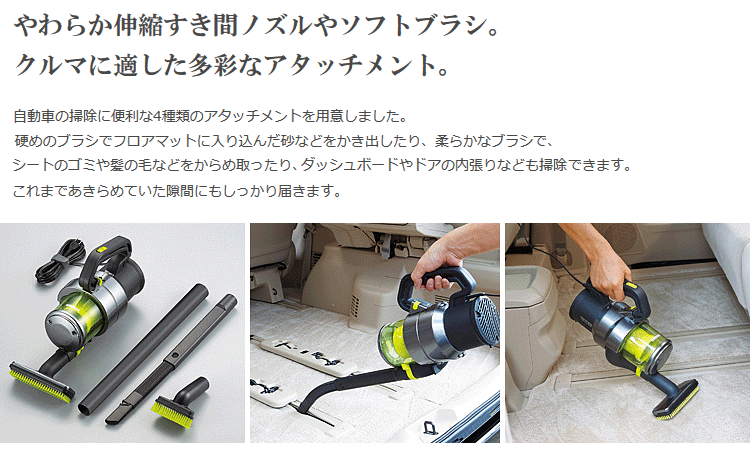 やわらか伸縮すき間ノズルやソフトブラシ。
クルマに適した多彩なアタッチメント。

自動車の掃除に便利な4種類のアタッチメントを用意しました。
硬めのブラシでフロアマットに入り込んだ砂などをかき出したり、柔らかなブラシで、
シートのゴミや髪の毛などをからめ取ったり、ダッシュボードやドアの内張りなども掃除できます。
これまであきらめていた隙間にもしっかり届きます。