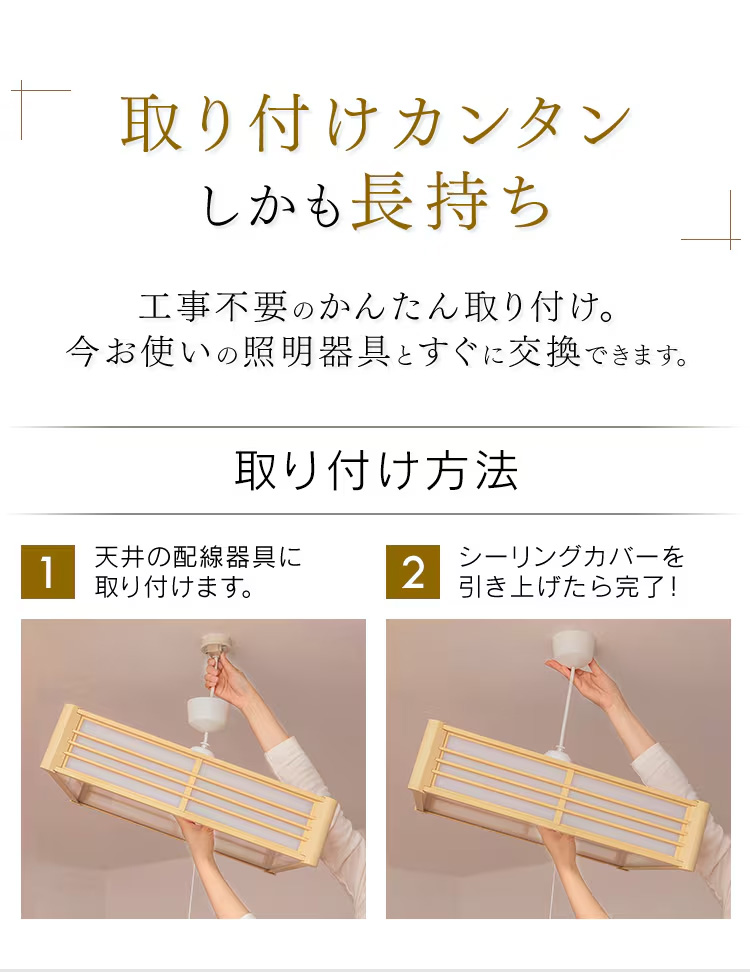 取り付けカンタン
しかも長持ち

工事不要のかんたん取り付け。
今お使いの照明器具とすぐに交換できます。

取り付け方法

1 天井の配線器具に取り付けます。

2 シーリングカバーを引き上げたら完了！